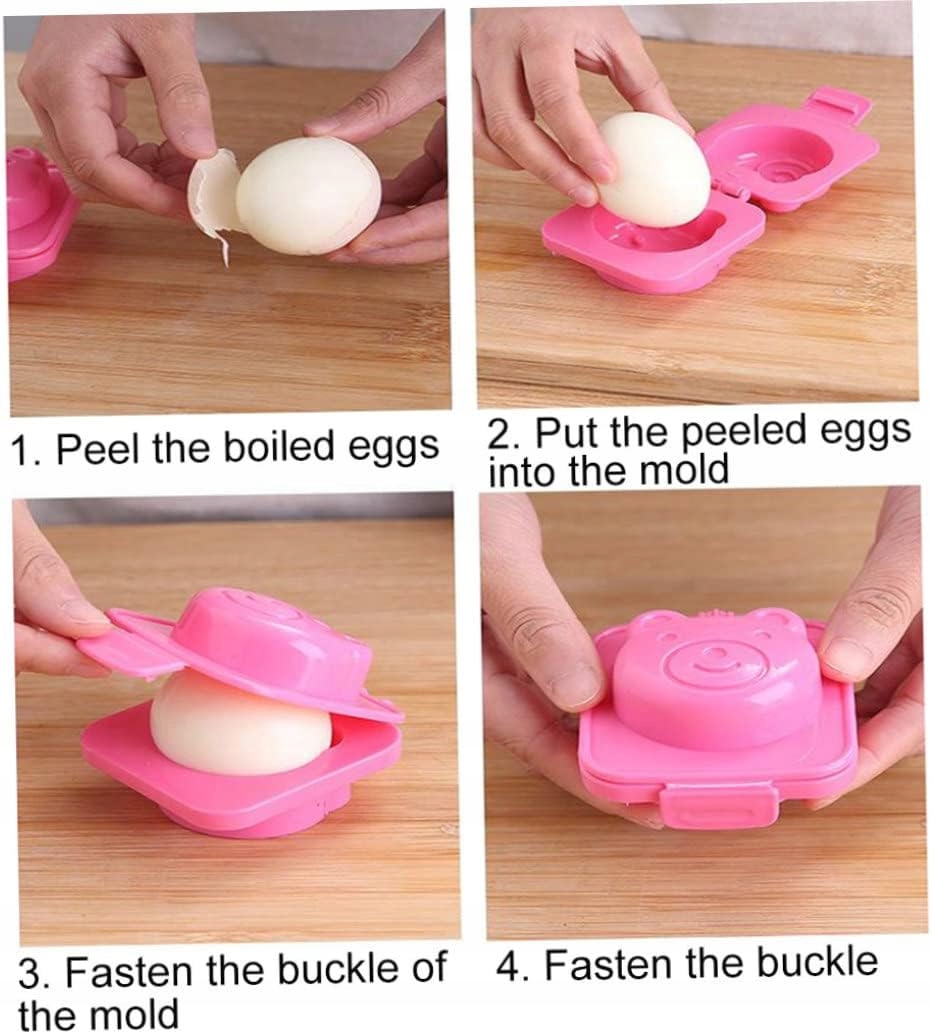 1. Peel the boiled eggs

2. Put the peeled eggs into the mold

3. Fasten the buckle of the mold

4. Fasten the buckle