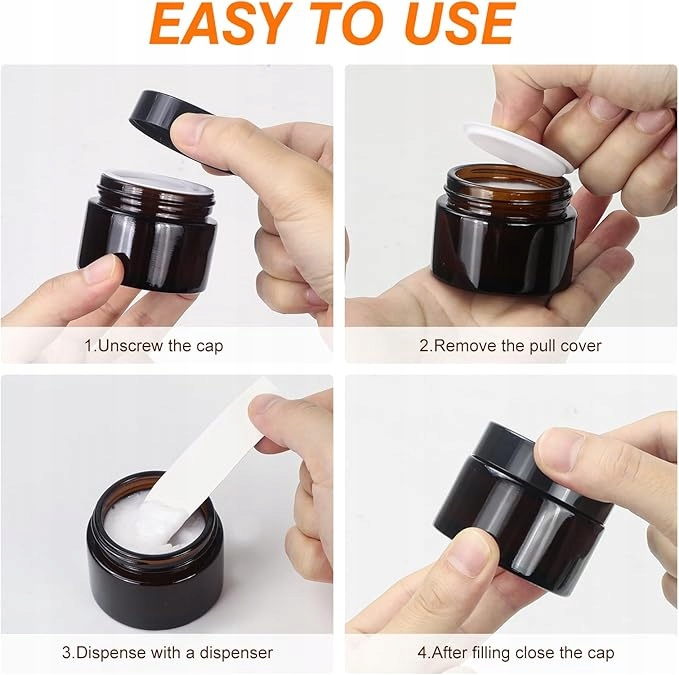 EASY TO USE

1.Unscrew the cap

2.Remove the pull cover

3.Dispense with a dispenser

4.After filling close the cap