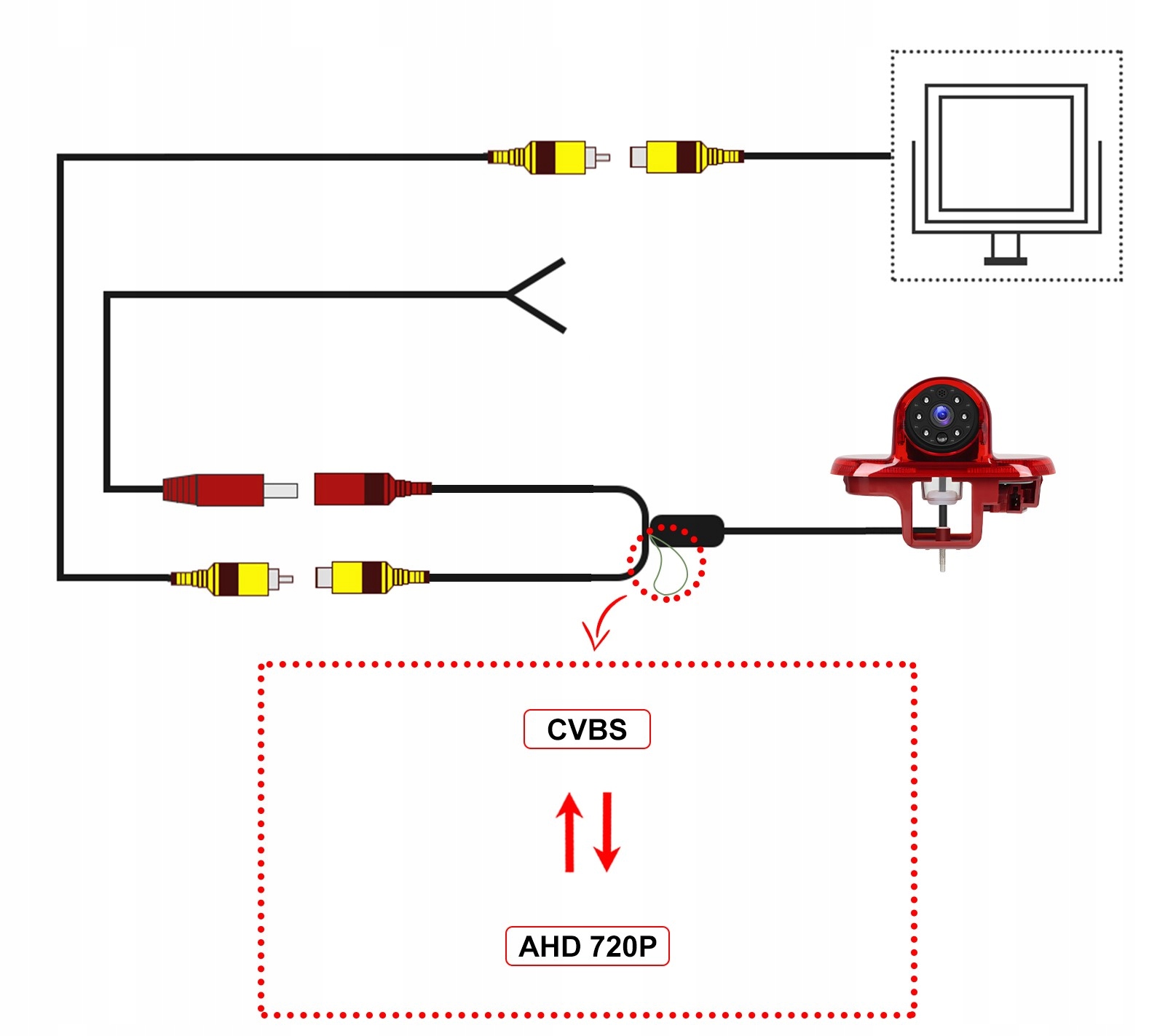 CVBS

AHD 720P