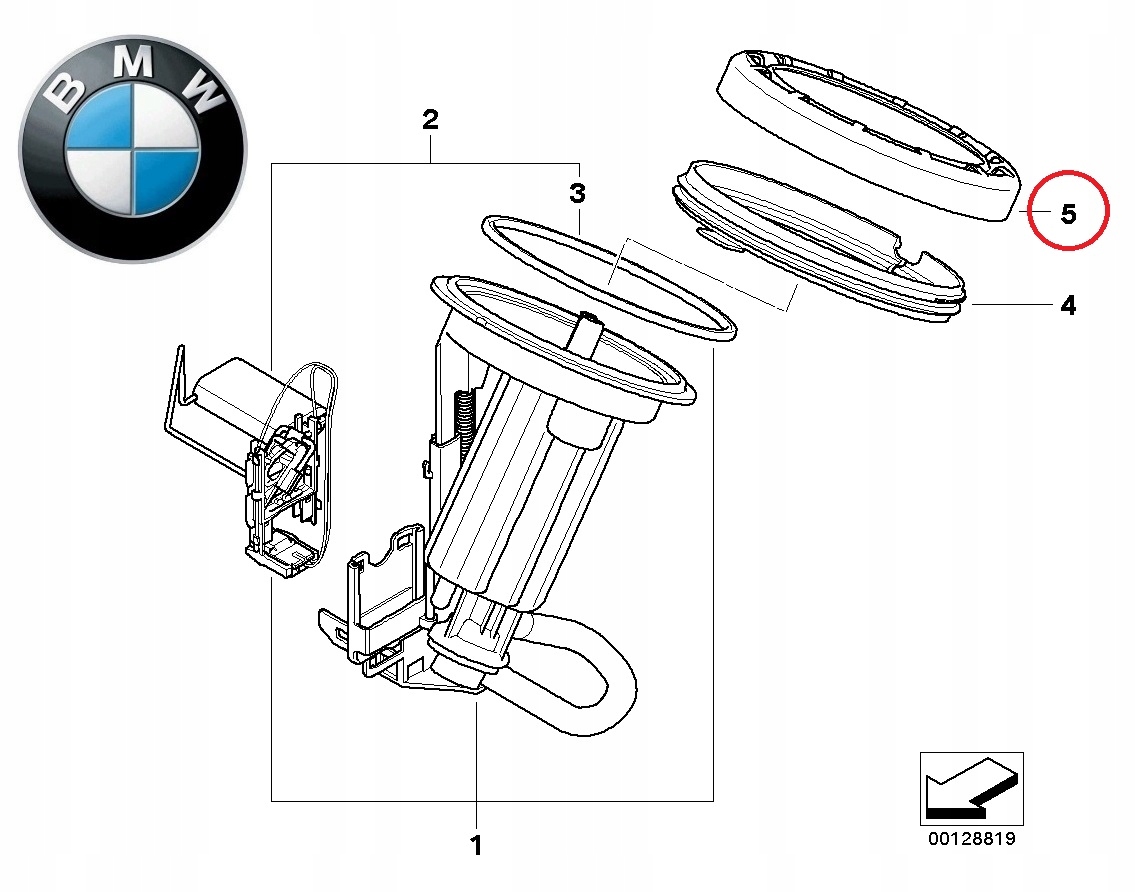 BMW

2

3

5

4

1

00128819