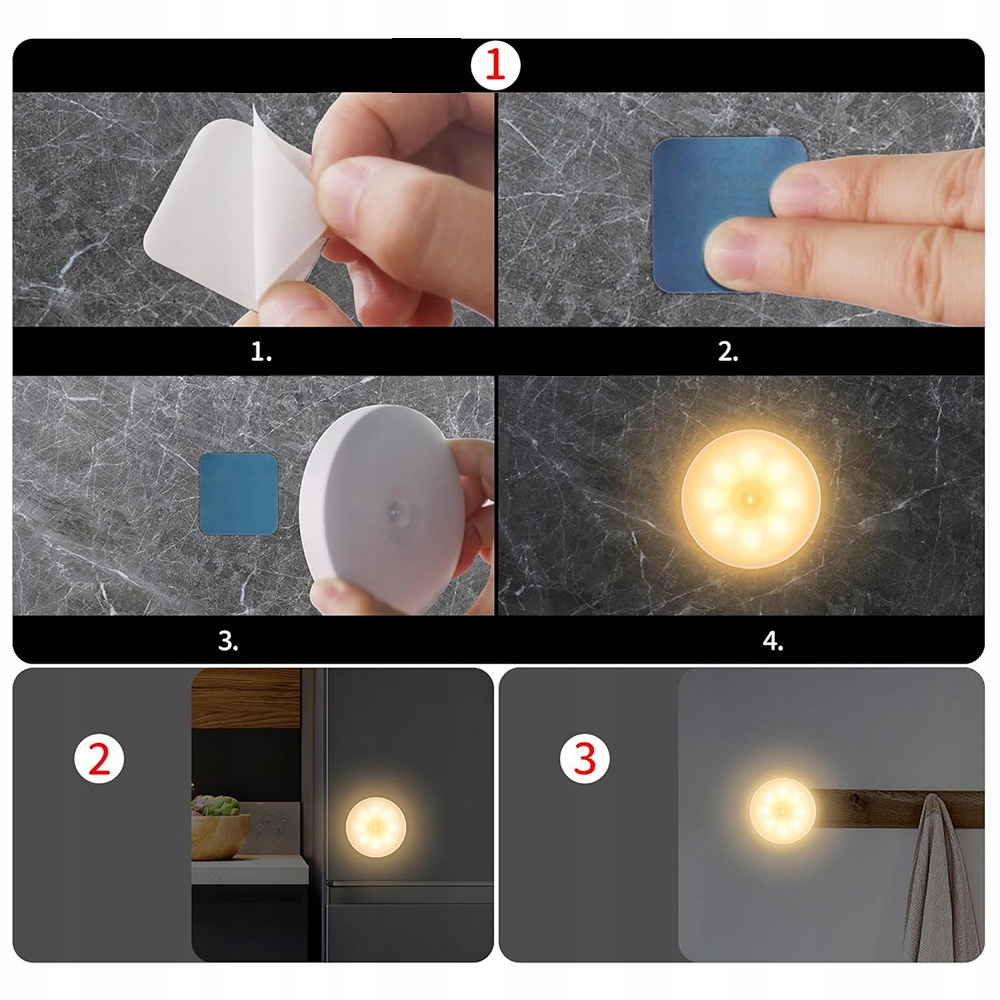 1

1.

2.

3.

4.

2

3