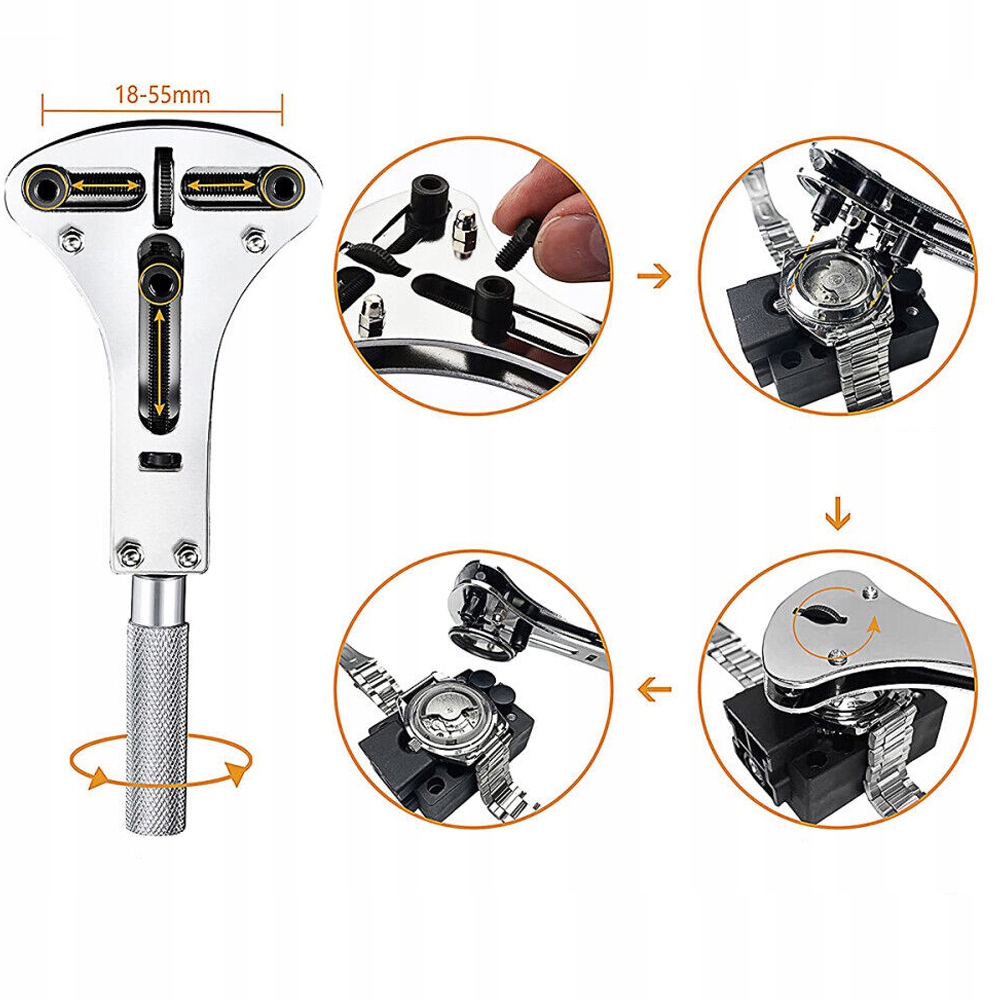 18-55mm