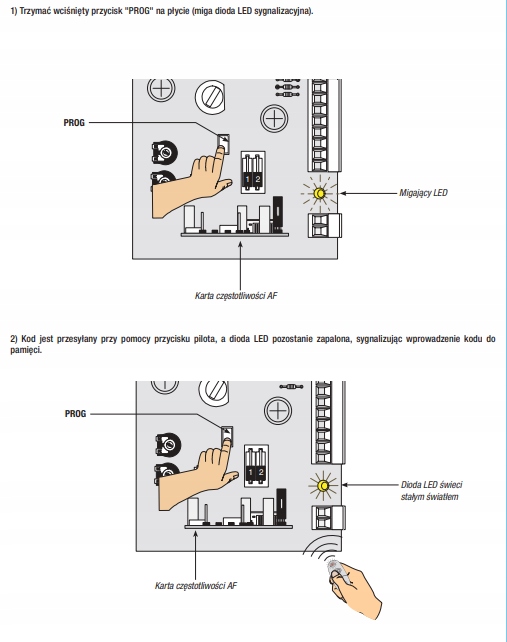 1) Trzymać wciśnięty przycisk "PROG" na płycie (miga dioda LED sygnalizacyjna).

PROG

1 2

Migający LED

Karta częstotliwości AF

2) Kod jest przesyłany przy pomocy przycisku pilota, a dioda LED pozostanie zapalona, sygnalizując wprowadzenie kodu do pamięci.

PROG

1 2

Dioda LED świeci stałym światłem

Karta częstotliwości AF