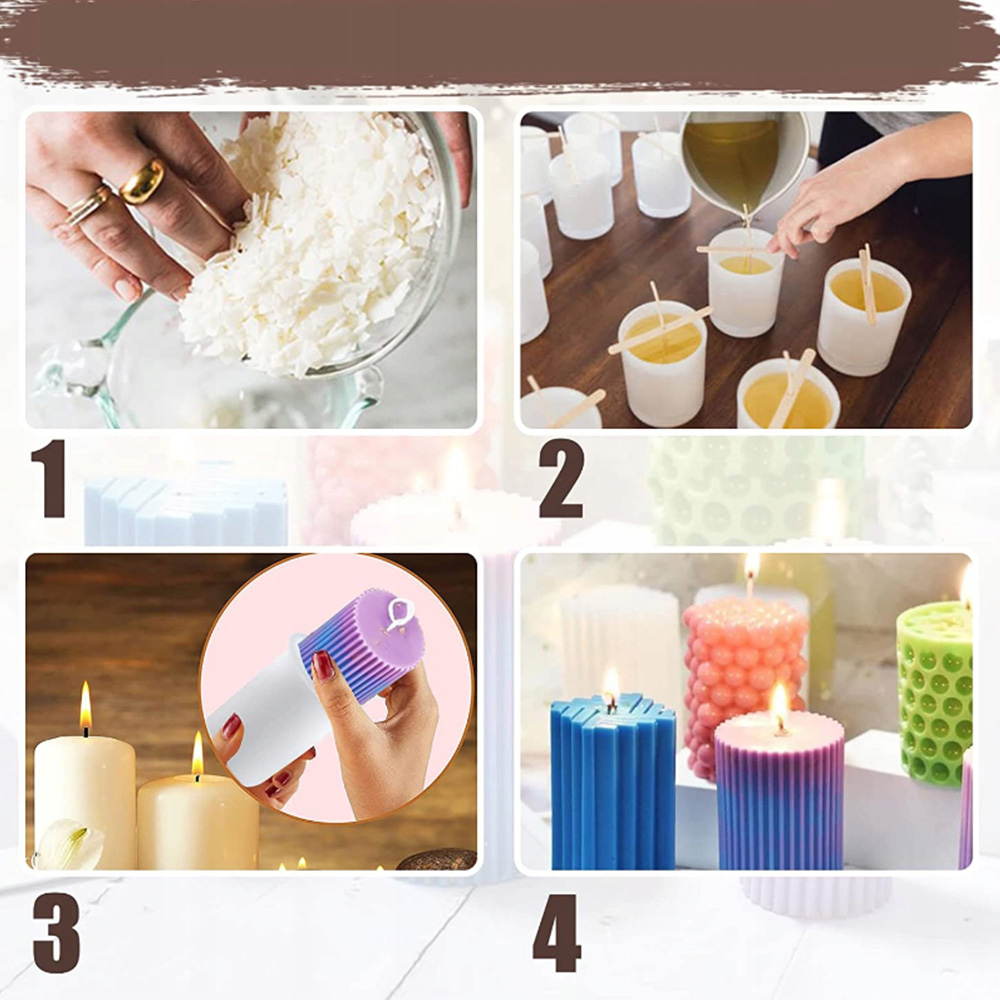 1

2

3

4