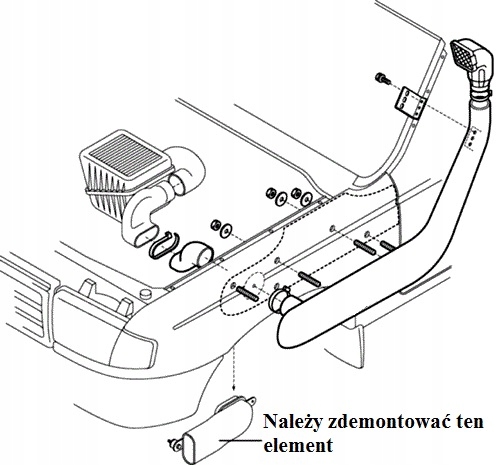 Należy zdemontować ten element