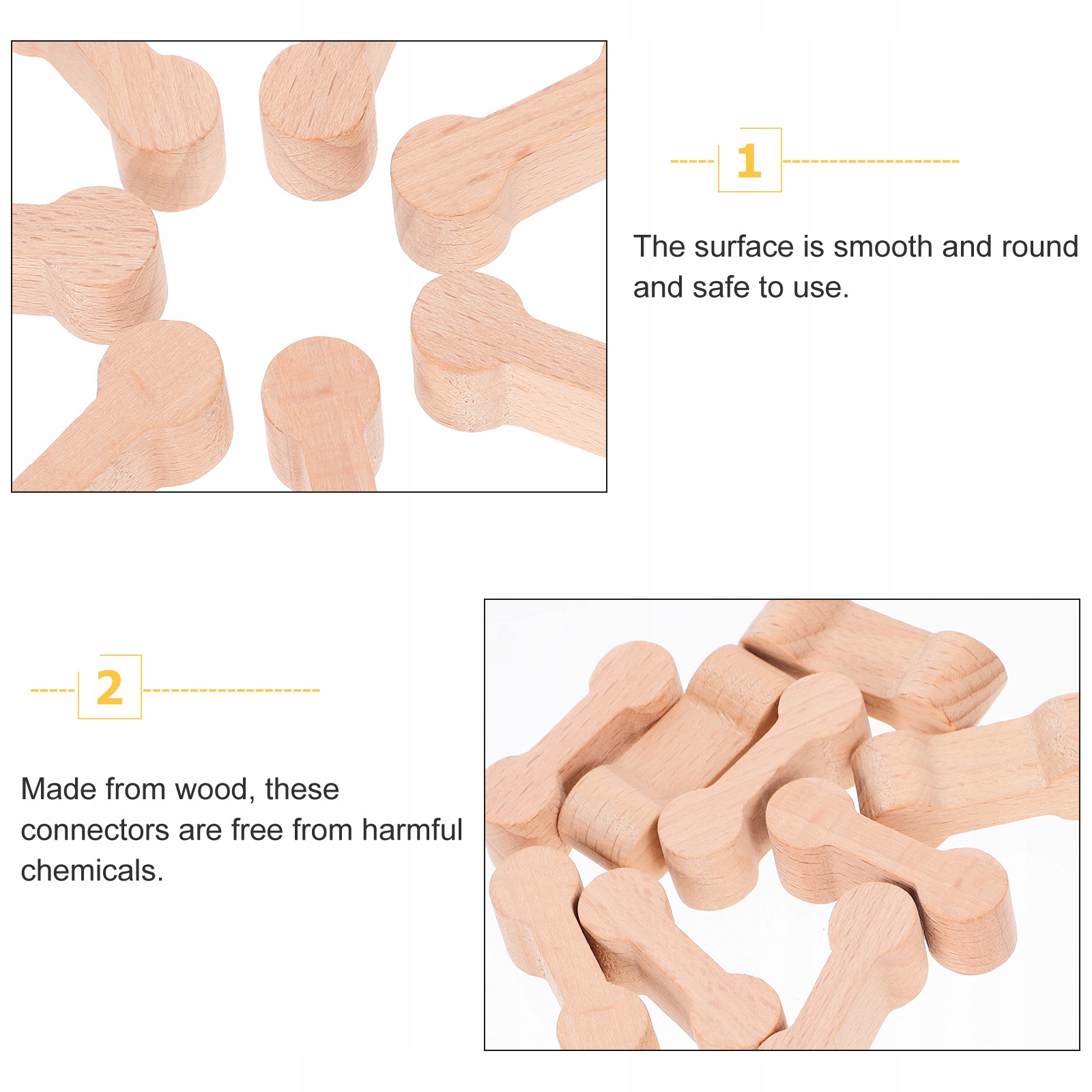 1

The surface is smooth and round and safe to use.

2

Made from wood, these connectors are free from harmful chemicals.