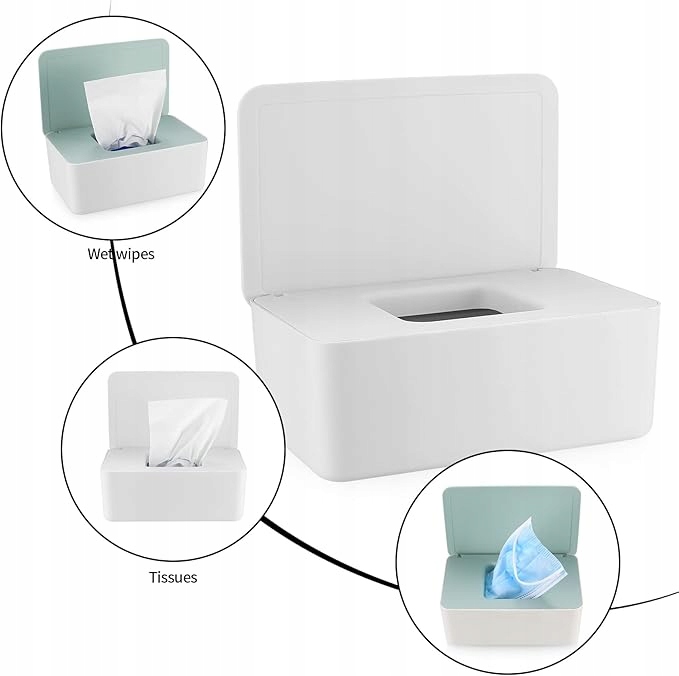 Wet wipes

Tissues