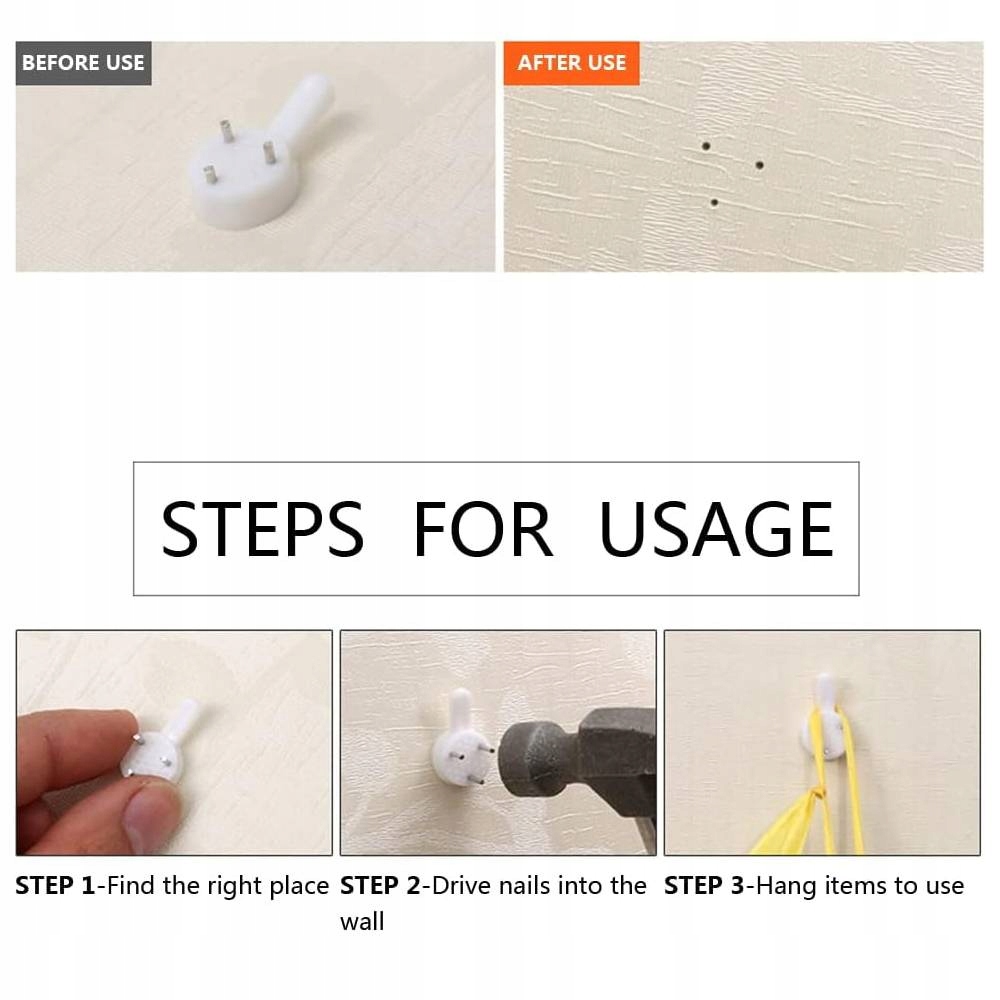 BEFORE USE

AFTER USE

STEPS FOR USAGE

STEP 1-Find the right place

STEP 2-Drive nails into the wall

STEP 3-Hang items to use