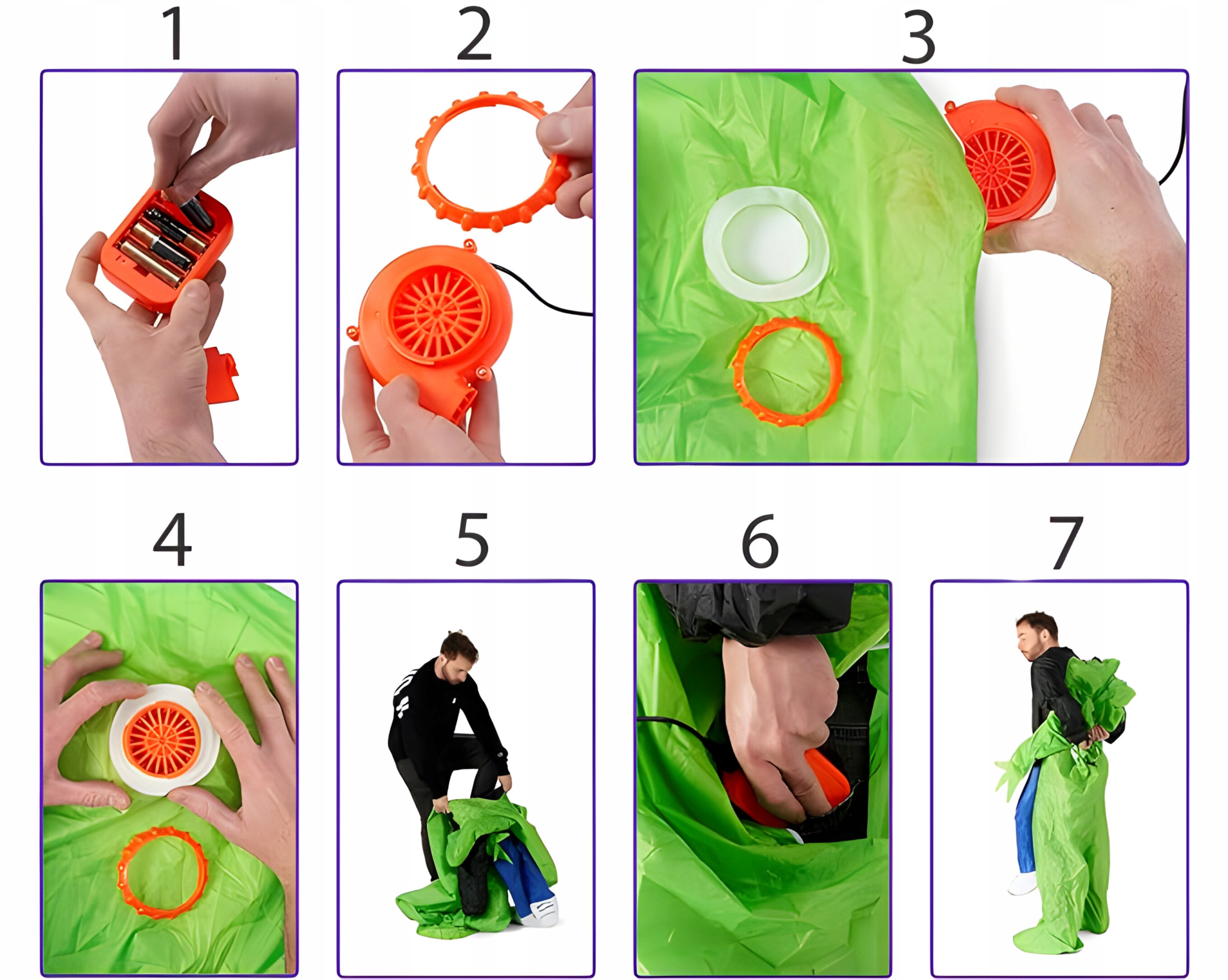 1

2

3

4

5

6

7