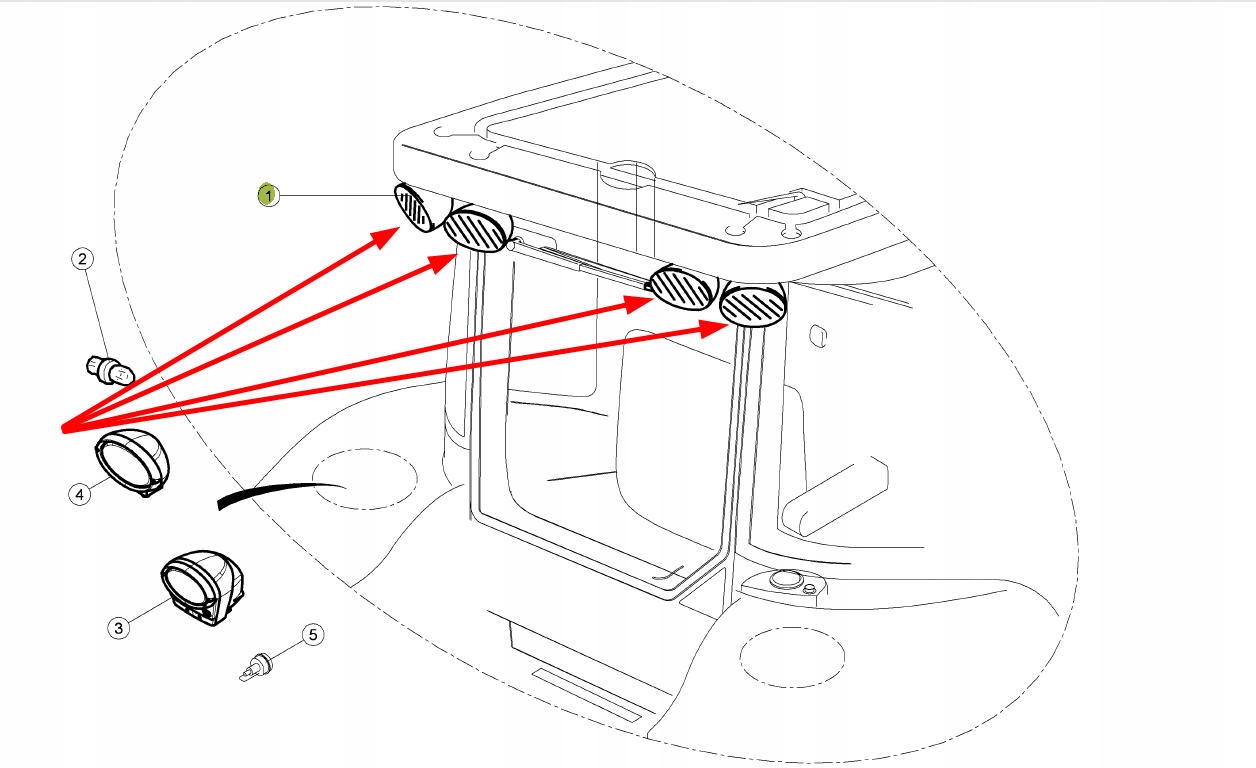 1
2
4
3
5