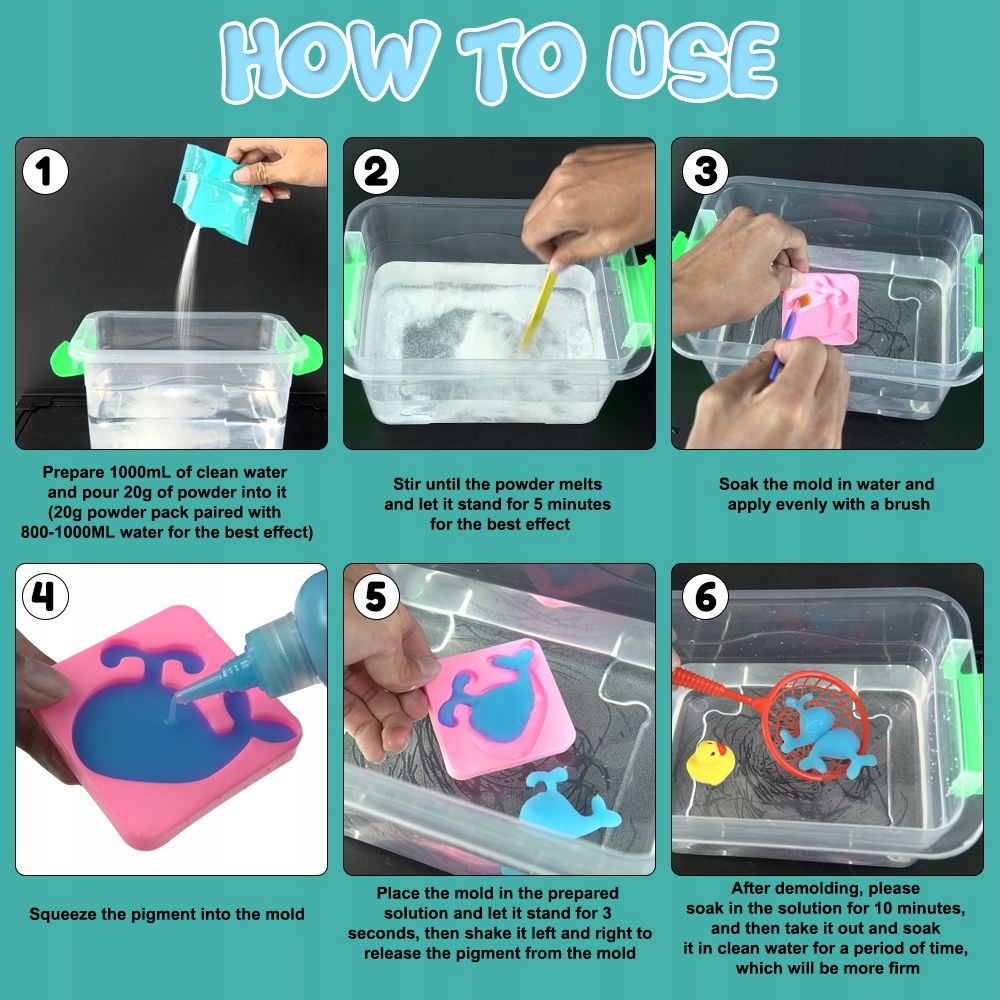 HOW TO USE

1

Prepare 1000mL of clean water and pour 20g of powder into it (20g powder pack paired with 800-1000ML water for the best effect)

2

Stir until the powder melts and let it stand for 5 minutes for the best effect

3

Soak the mold in water and apply evenly with a brush

4

Squeeze the pigment into the mold

5

Place the mold in the prepared solution and let it stand for 3 seconds, then shake it left and right to release the pigment from the mold

6

After demolding, please soak in the solution for 10 minutes, and then take it out and soak it in clean water for a period of time, which will be more firm