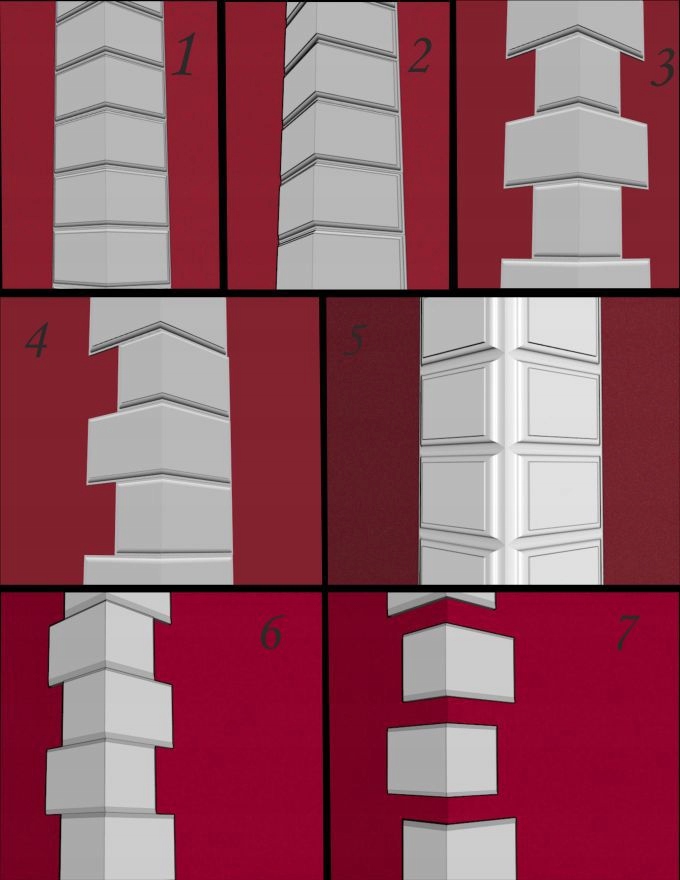 1
2
3
4
5
6
7