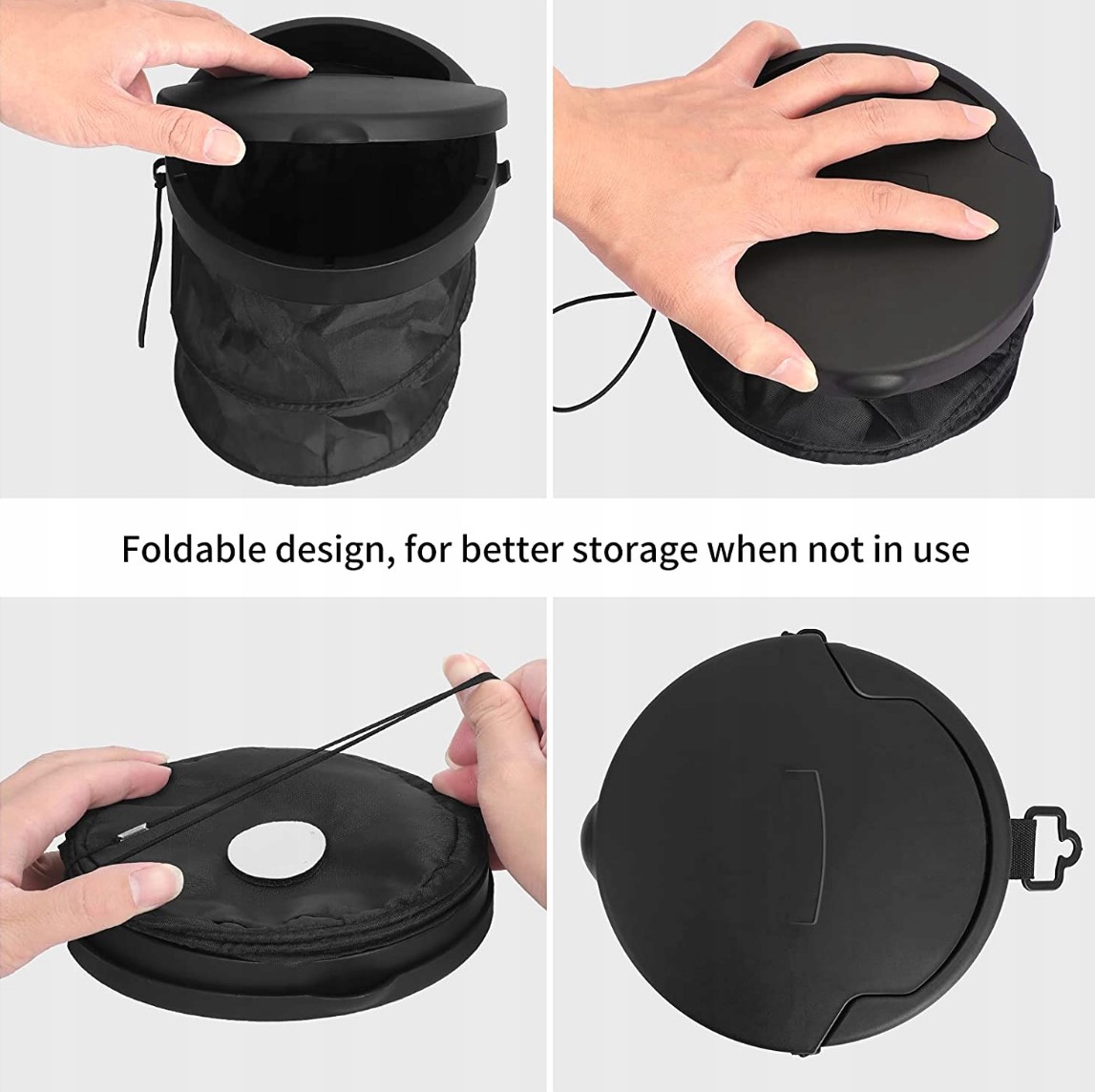 Foldable design, for better storage when not in use