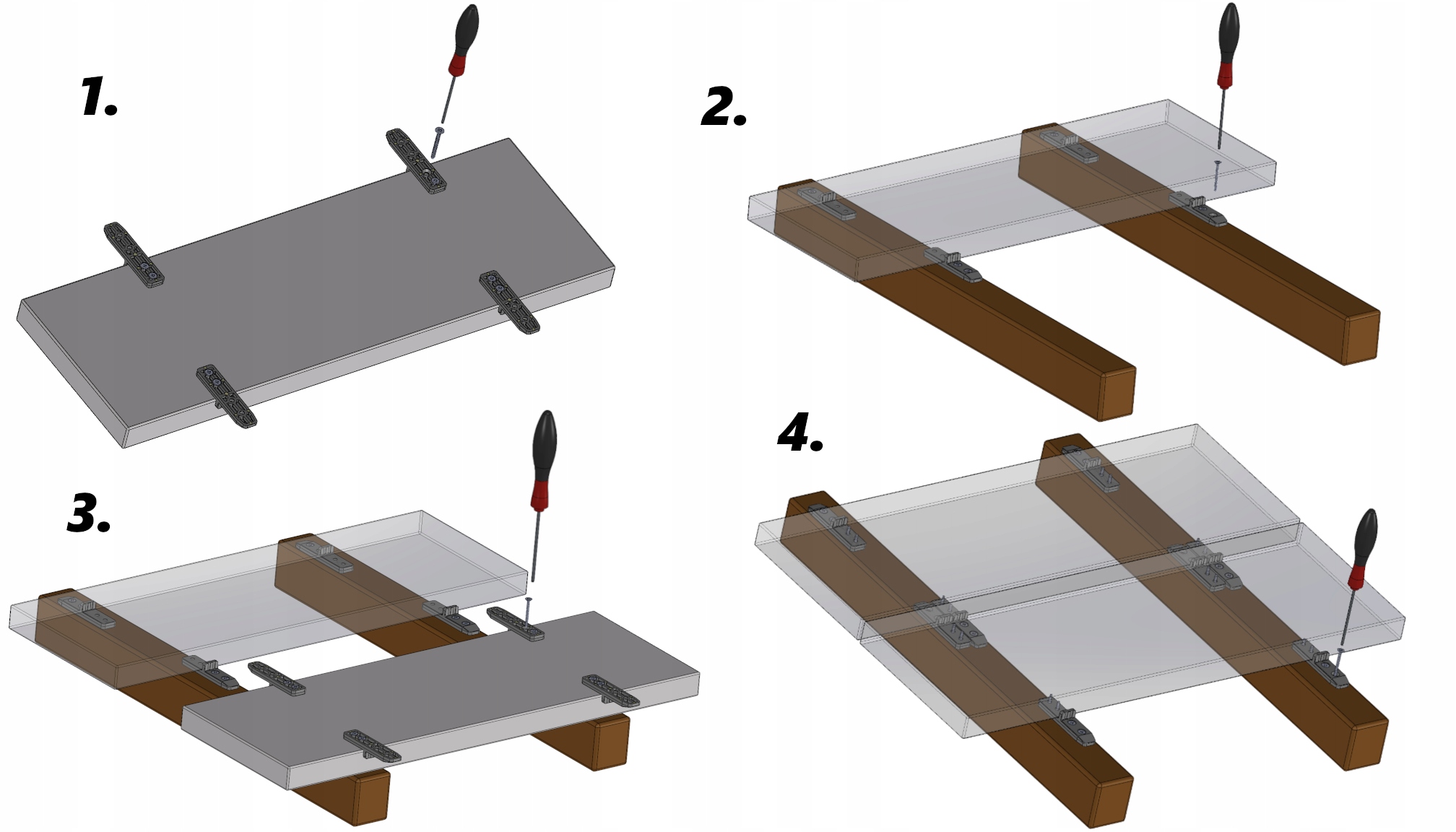 1.

2.

3.

4.