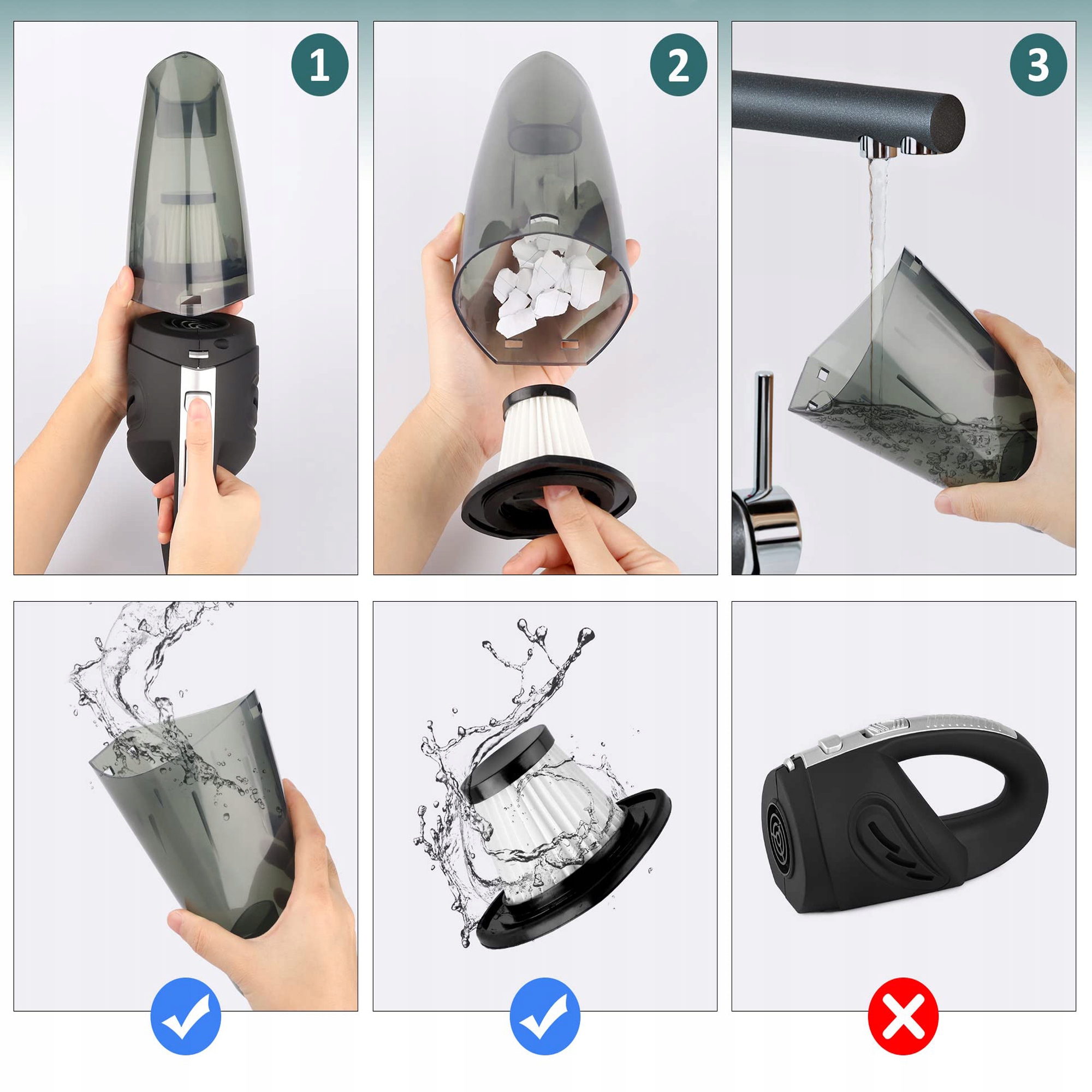 1

2

3