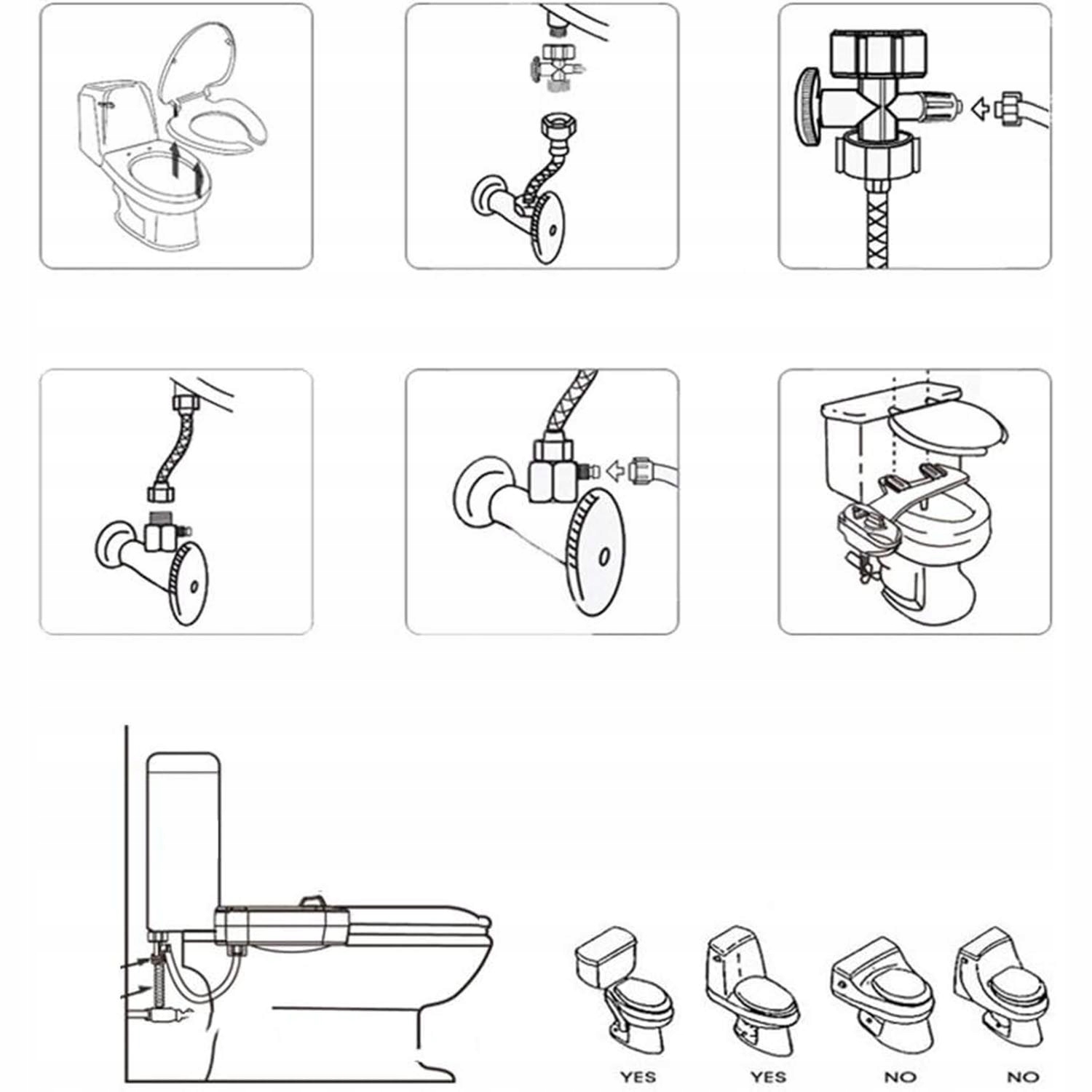 YES YES NO NO