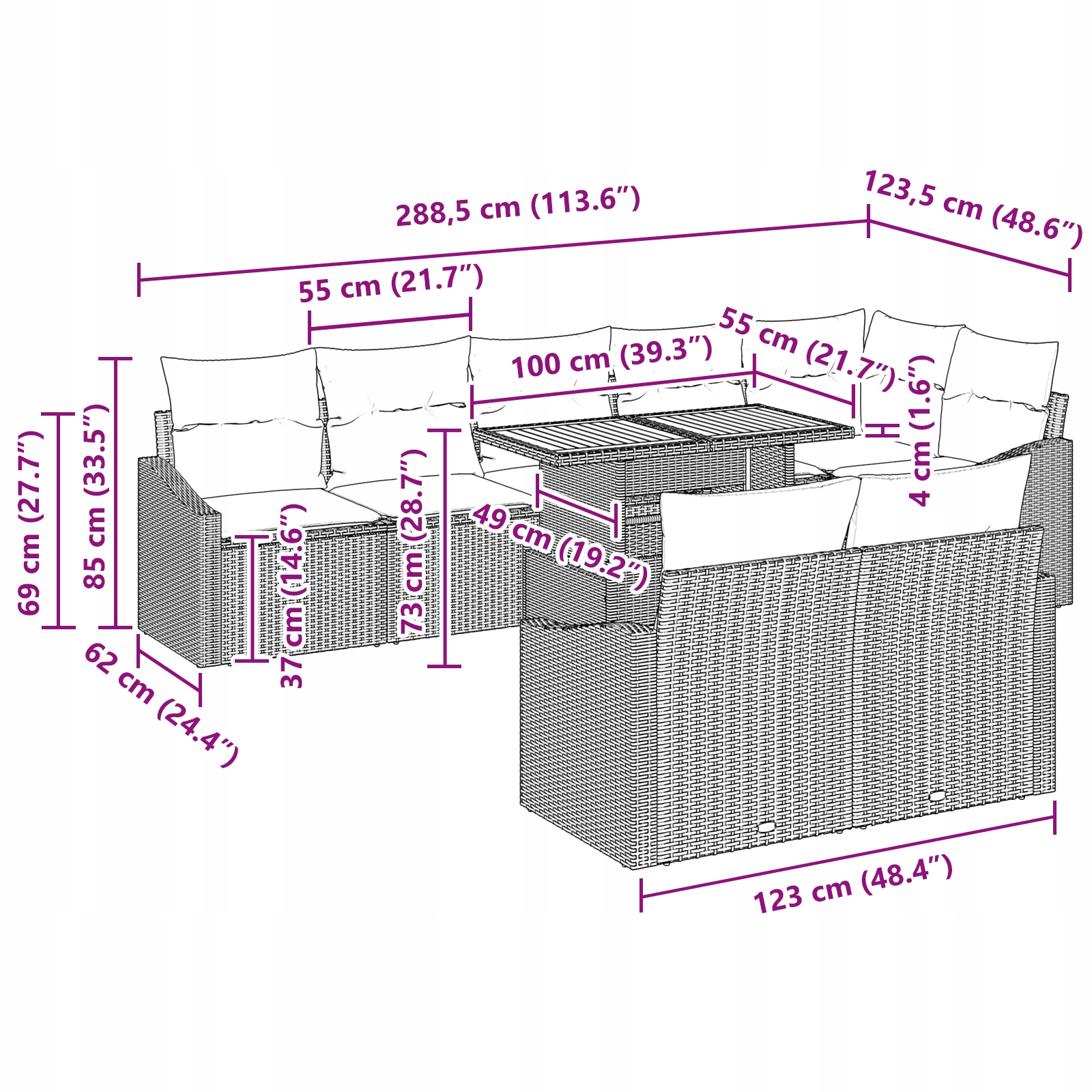 288,5 cm (113.6″)

123,5 cm (48.6″)

55 cm (21.7″)

100 cm (39.3″)

55 cm (21.7″)

4 cm (1.6″)

69 cm (27.7″)

85 cm (33.5″)

37 cm (14.6″)

73 cm (28.7″)

49 cm (19.2″)

62 cm (24.4″)

123 cm (48.4″)