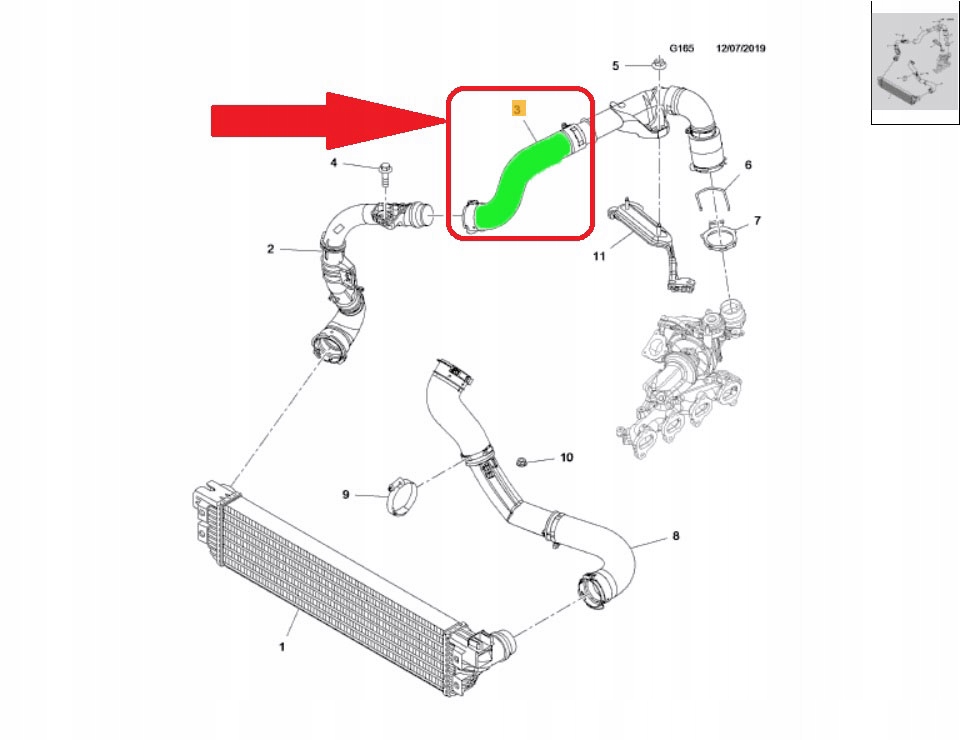 G165 12/07/2019

5

3

4

6

7

2

11

10

9

8

1