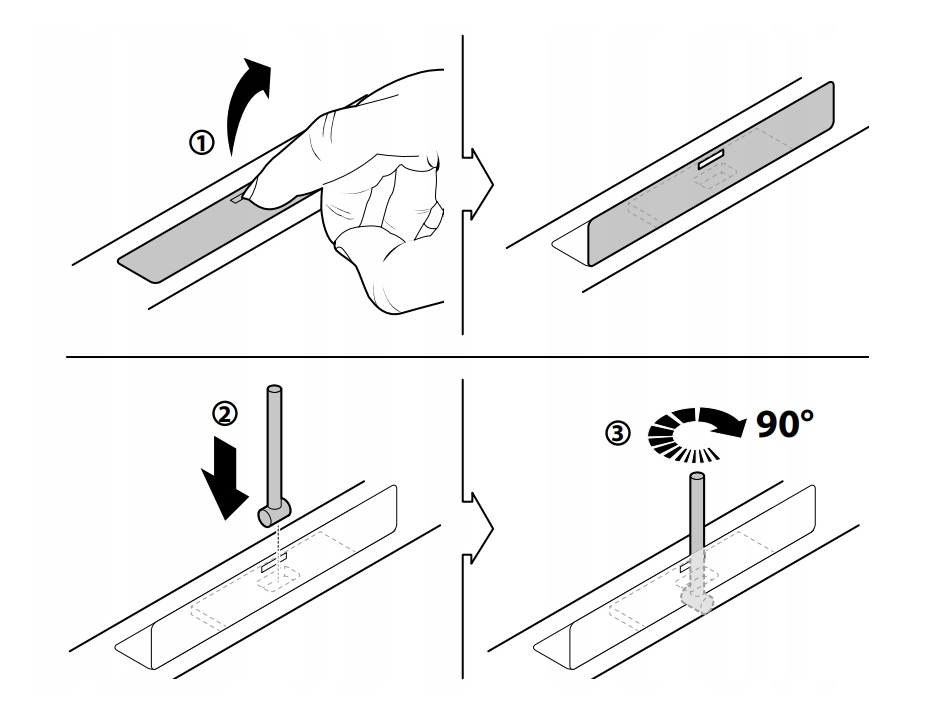 ①

②

③ 90°