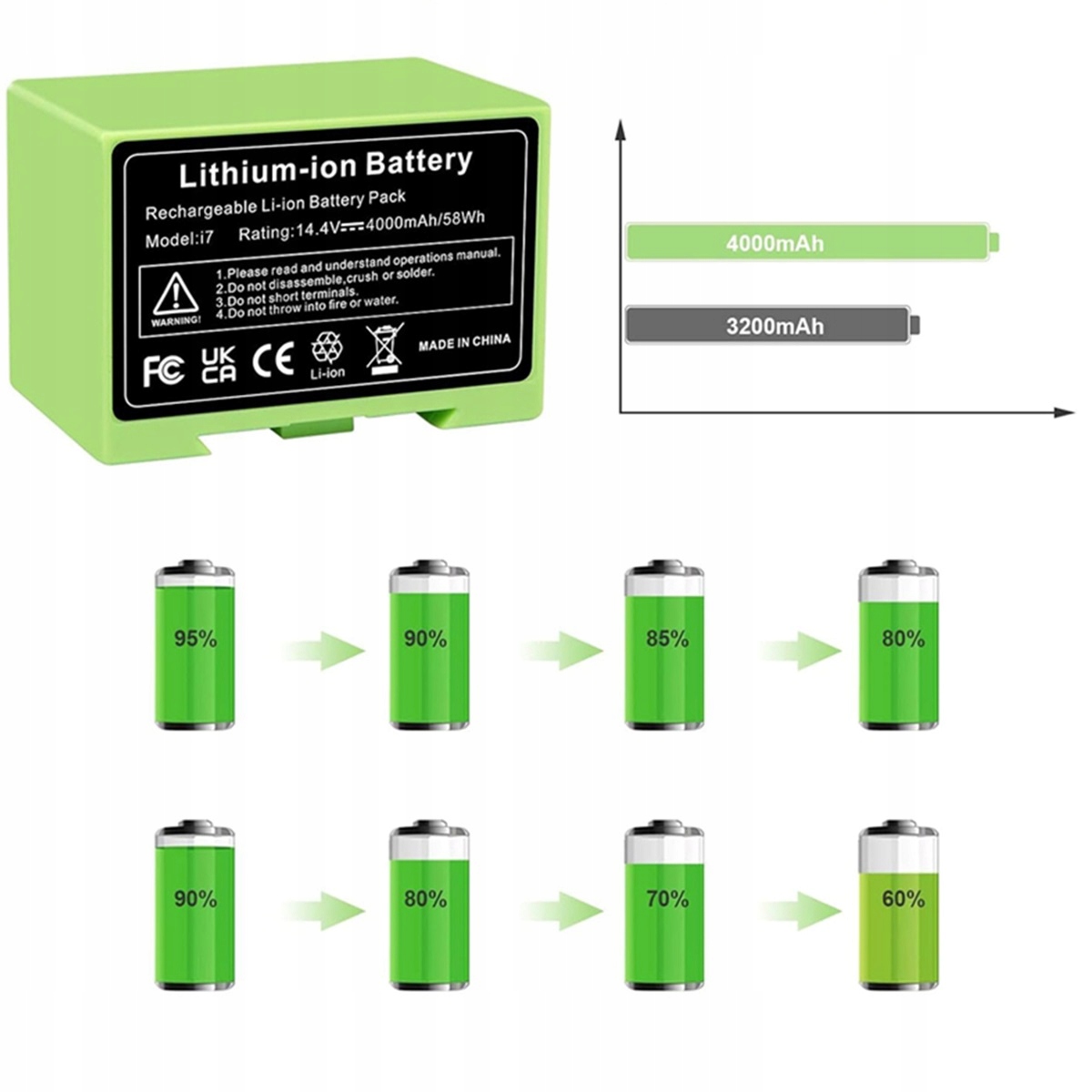 Lithium-ion Battery

Rechargeable Li-ion Battery Pack

Model:i7 Rating:14.4V⎓4000mAh/58Wh

WARNING!

1.Please read and understand operations manual.
2.Do not disassemble,crush or solder.
3.Do not short terminals.
4.Do not throw into fire or water.

FC UK CA CE Li-ion MADE IN CHINA

4000mAh

3200mAh

95%

90%

85%

80%

90%

80%

70%

60%