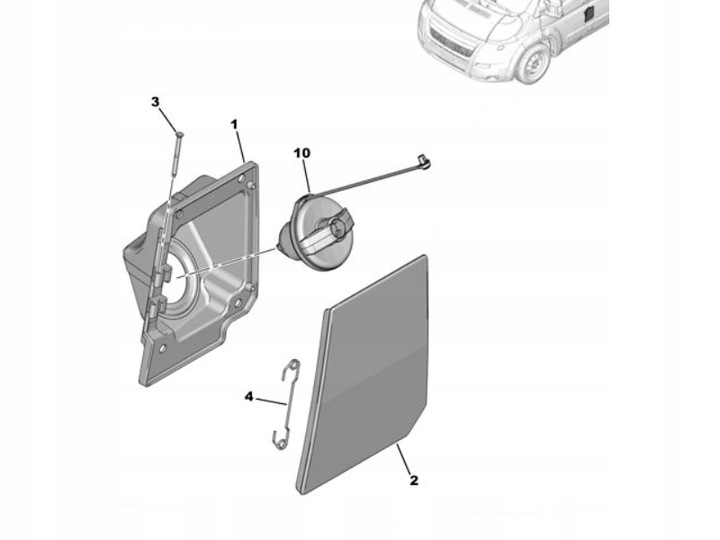 3
1
10
4
2