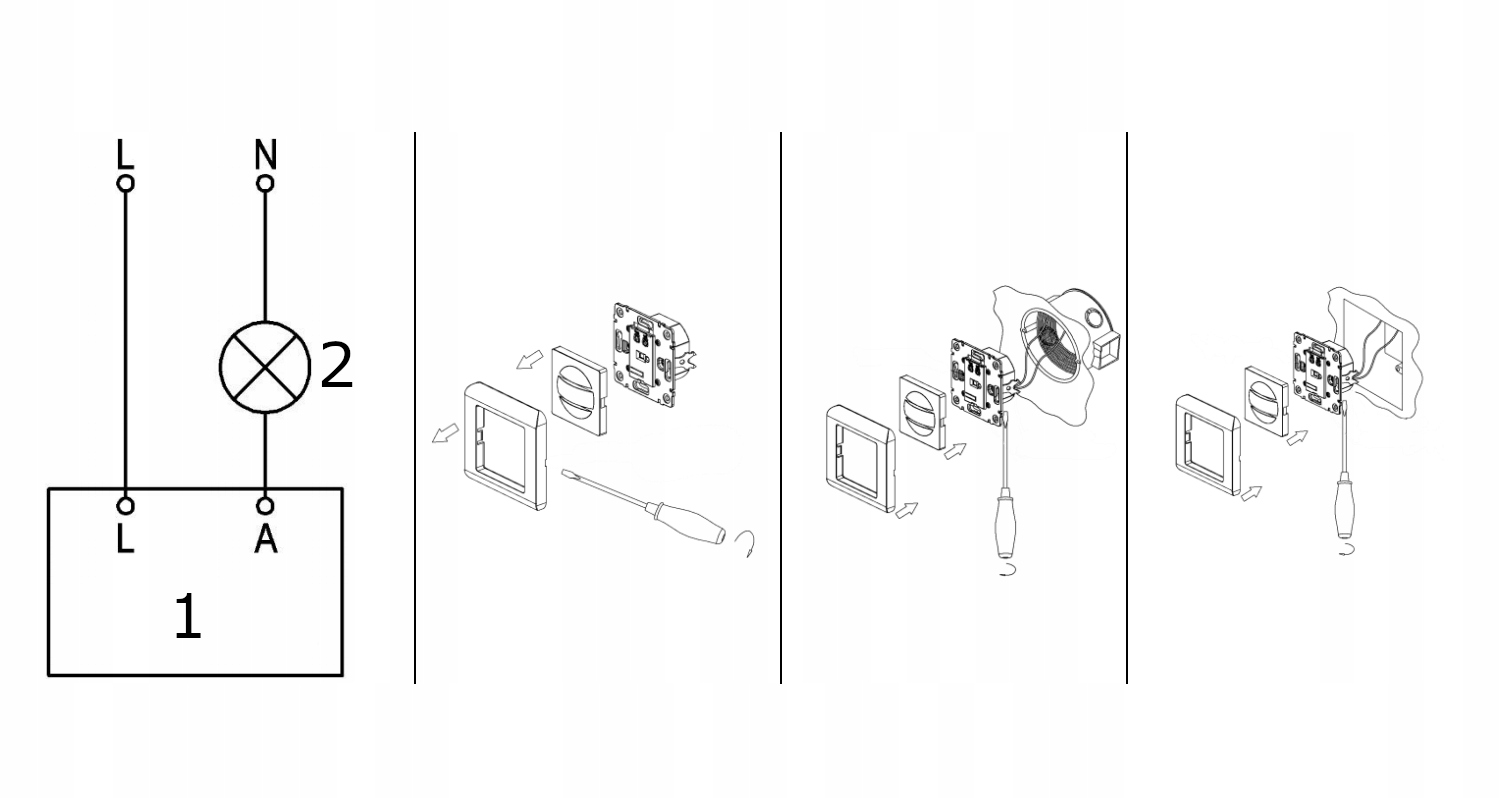 L
N
2
L
A
1