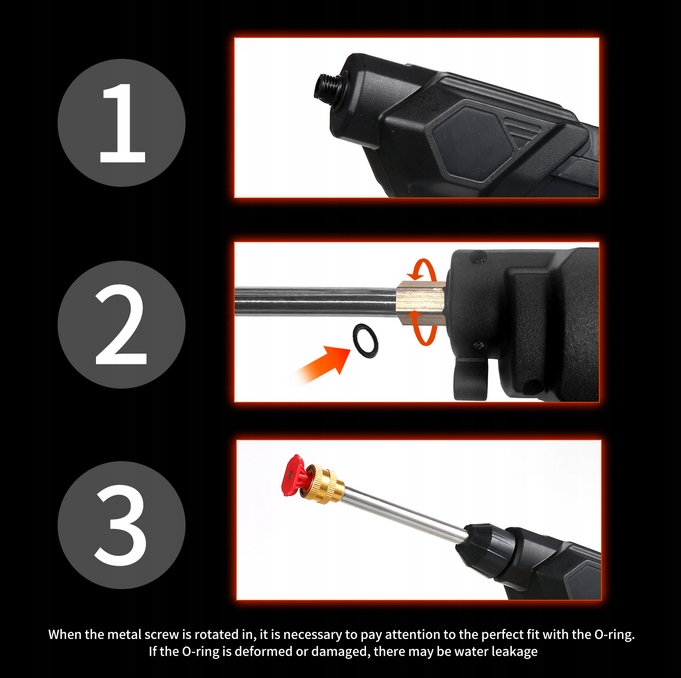 1

2

3

When the metal screw is rotated in, it is necessary to pay attention to the perfect fit with the O-ring. If the O-ring is deformed or damaged, there may be water leakage