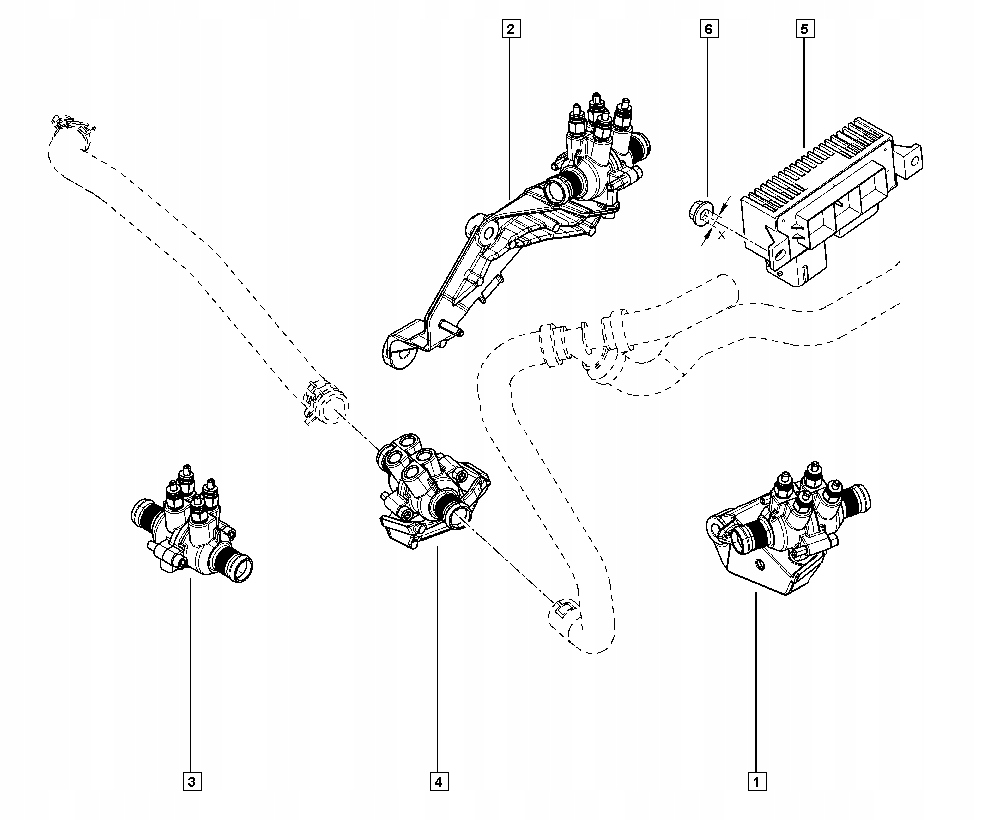 2
6
5
X
3
4
1