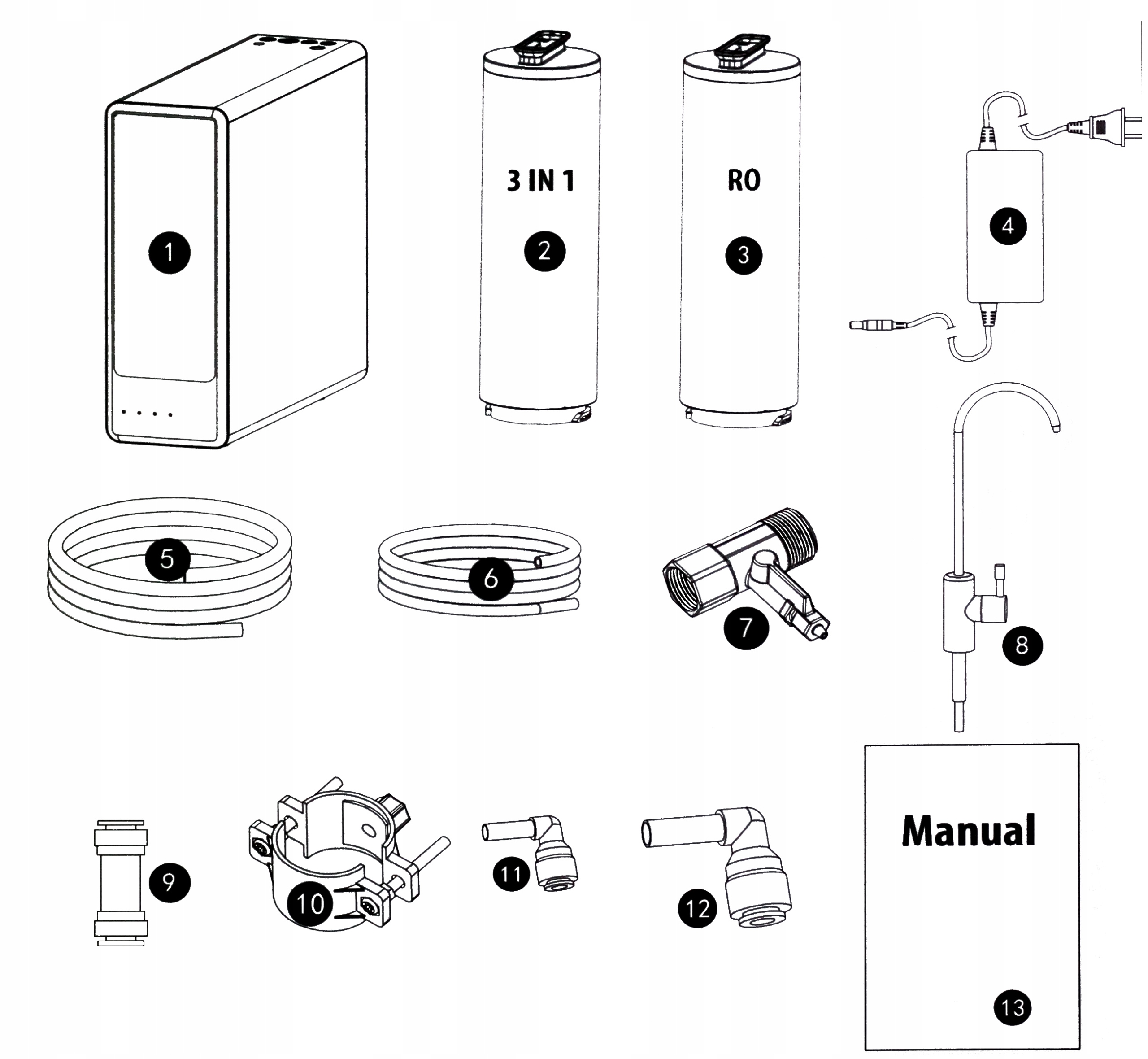 1

3 IN 1

2

RO

3

4

5

6

7

8

9

10

11

12

Manual

13