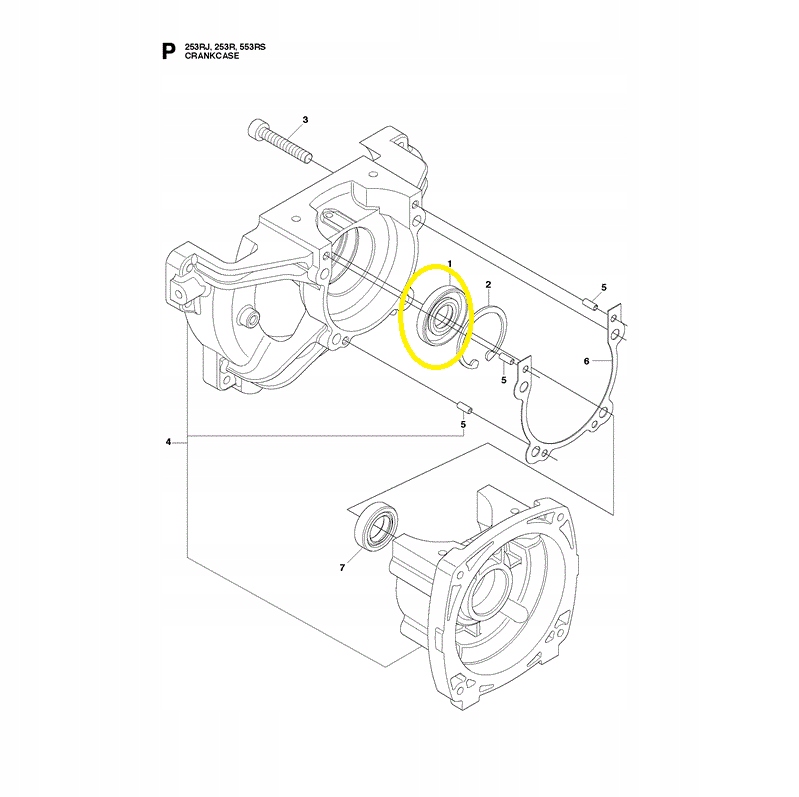 P 253RJ, 253R, 553RS
CRANKCASE

3
1
2
5
6
5
5
4
7