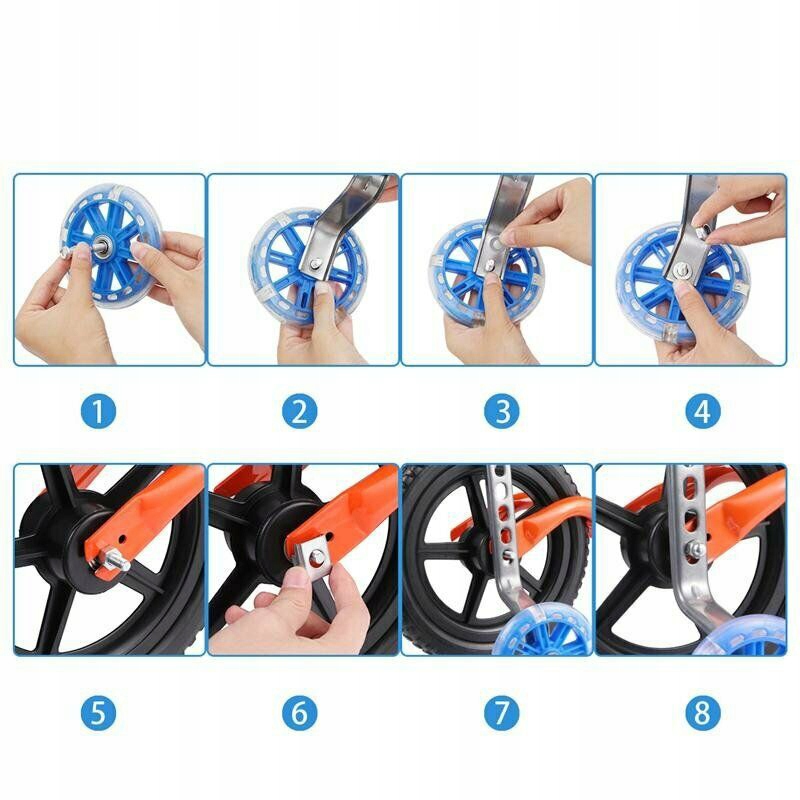 1
2
3
4
5
6
7
8