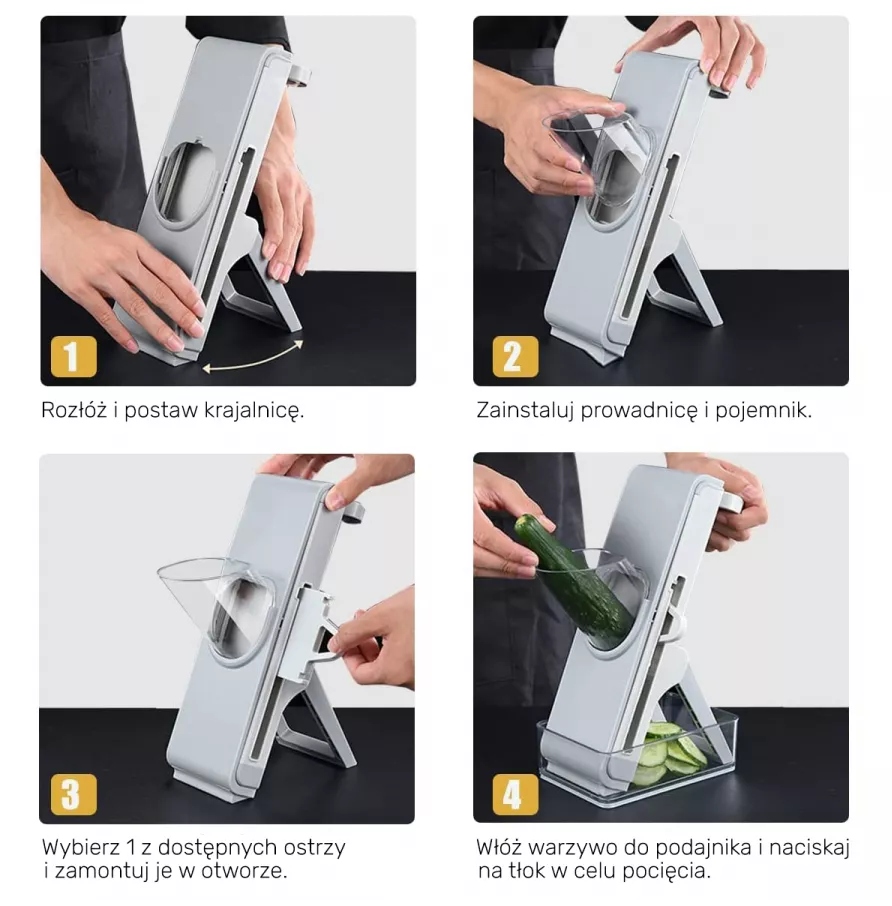 1

Rozłóż i postaw krajalnicę.

2

Zainstaluj prowadnicę i pojemnik.

3

Wybierz 1 z dostępnych ostrzy i zamontuj je w otworze.

4

Włóż warzywo do podajnika i naciskaj na tłok w celu pocięcia.