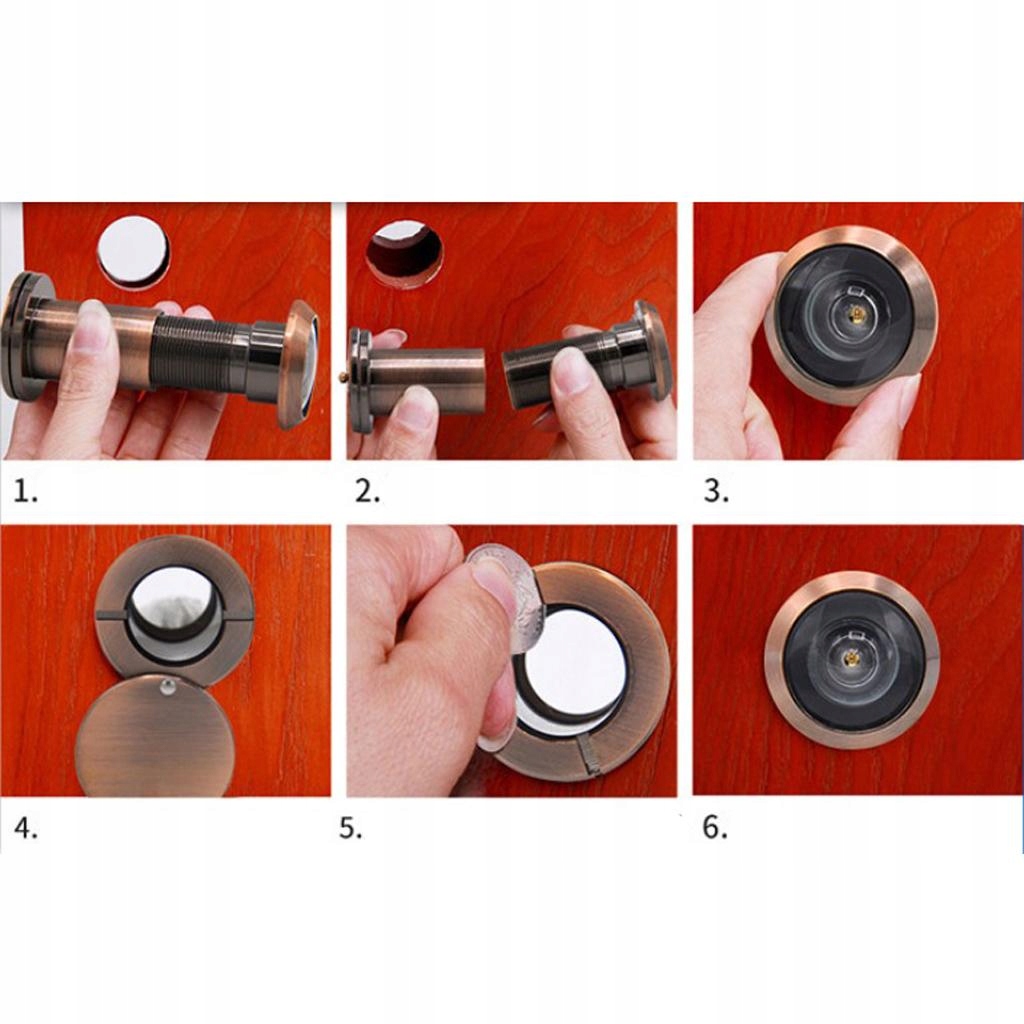 1.

2.

3.

4.

5.

6.