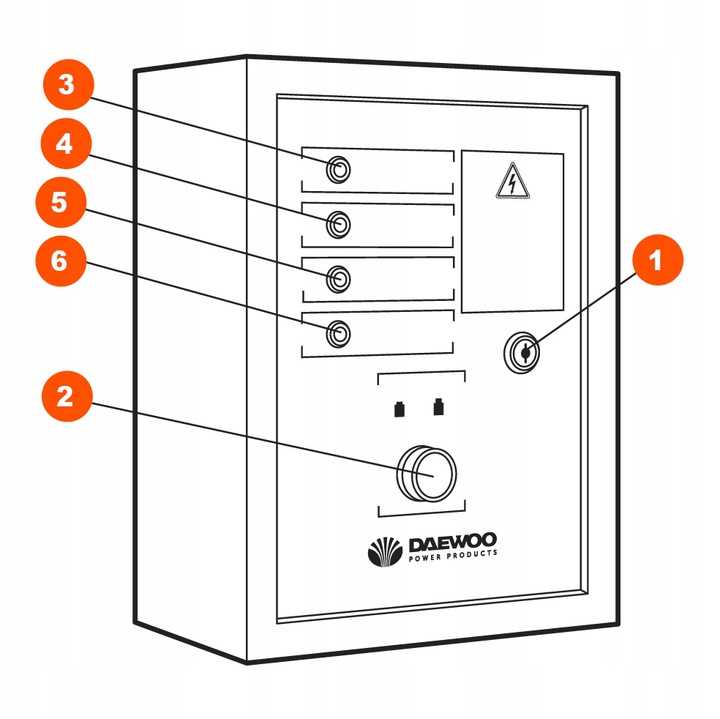 3
4
5
6
1
2
DAEWOO
POWER PRODUCTS