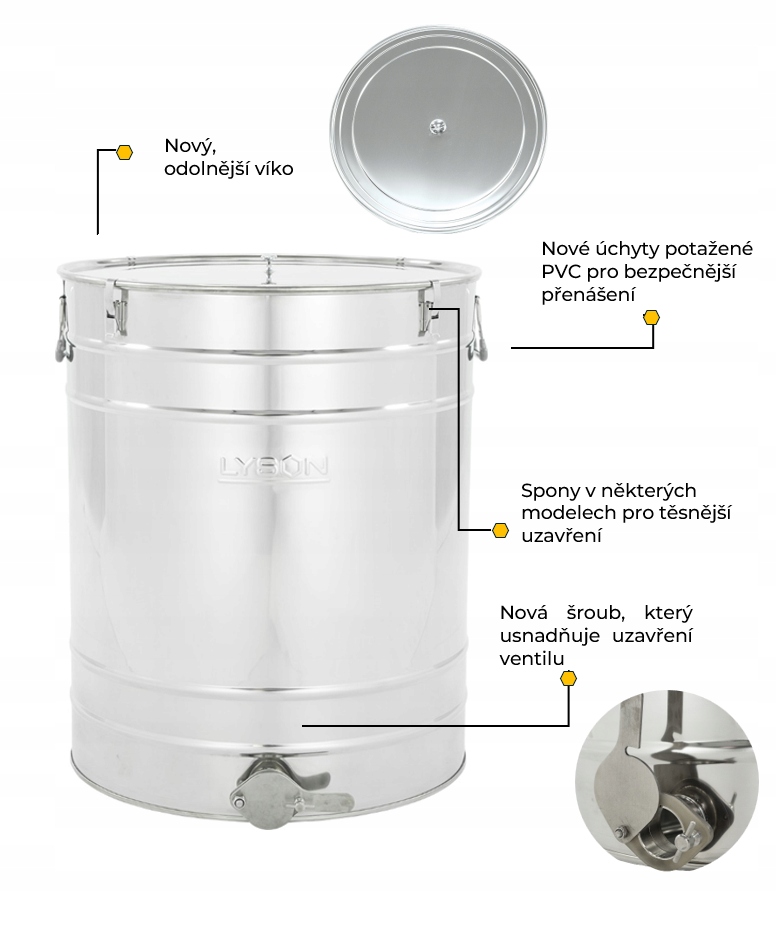 Nový, odolnější víko

Nové úchyty potažené PVC pro bezpečnější přenášení

LYSON

Spony v některých modelech pro těsnější uzavření

Nová šroub, který usnadňuje uzavření ventilu