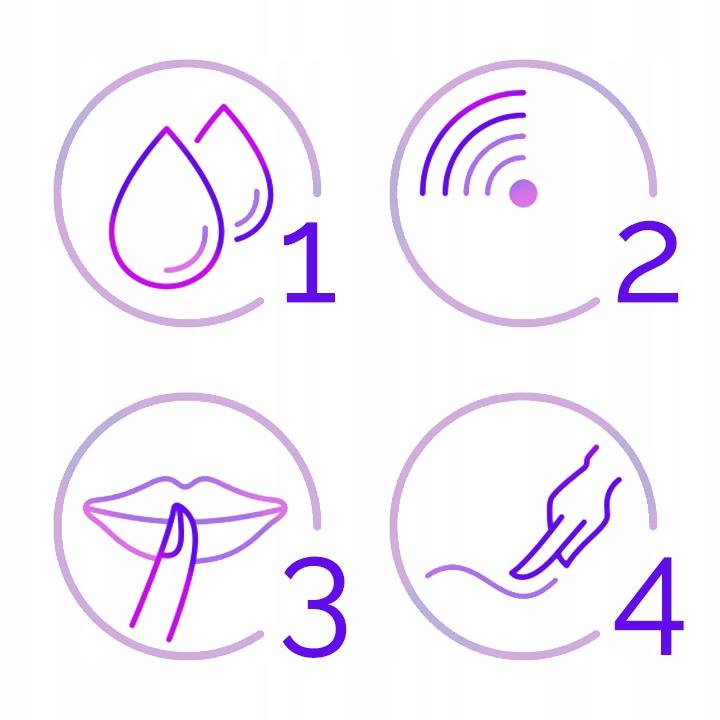 1

2

3

4