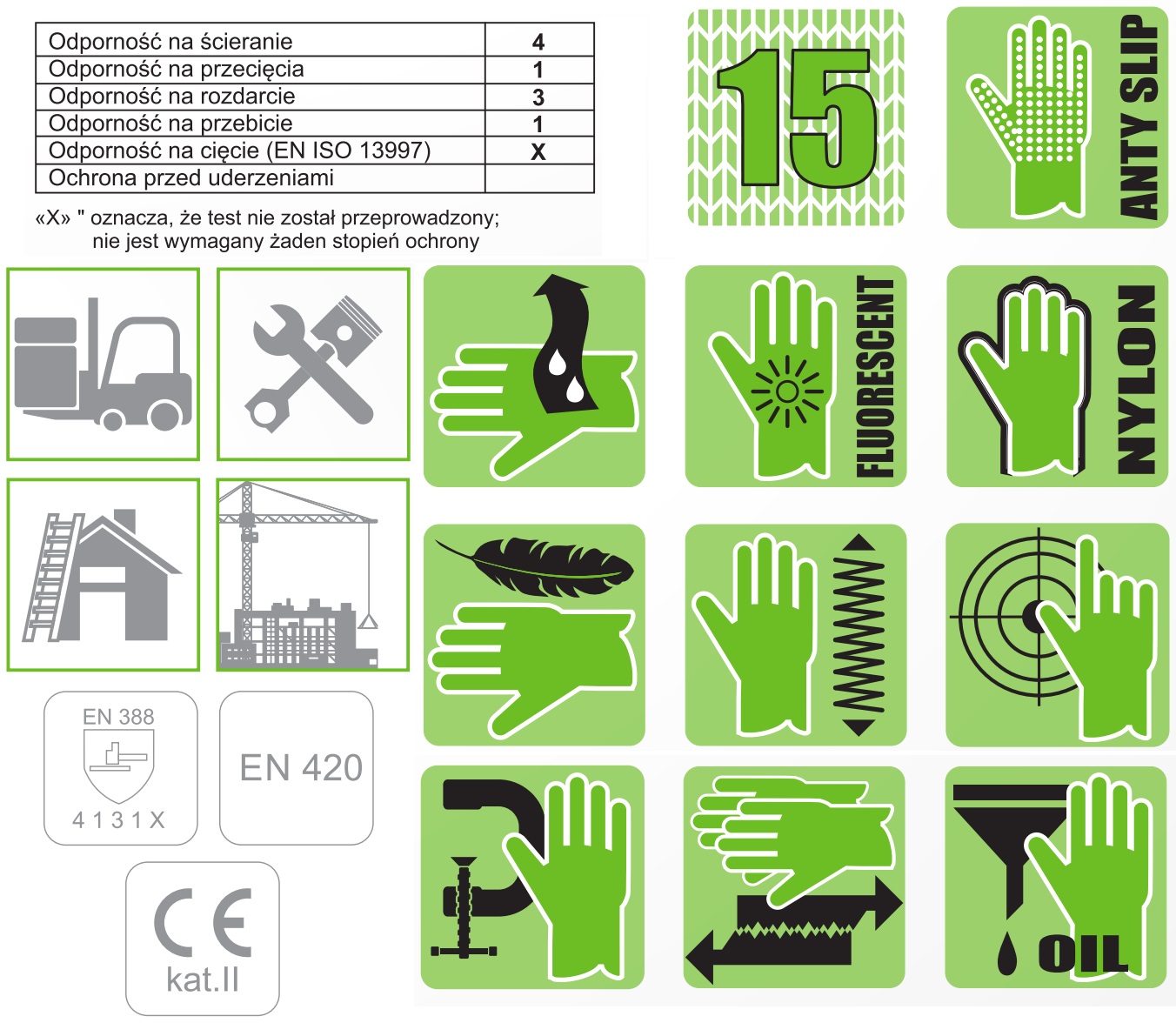 | Odporność na ścieranie | 4 |
|---|---|
| Odporność na przecięcia | 1 |
| Odporność na rozdarcie | 3 |
| Odporność na przebicie | 1 |
| Odporność na cięcie (EN ISO 13997) | X |
| Ochrona przed uderzeniami | |

«X» " oznacza, że test nie został przeprowadzony; nie jest wymagany żaden stopień ochrony

15

ANTY SLIP

FLUORESCENT

NYLON

EN 388

4 1 3 1 X

EN 420

CE

kat.II

OIL