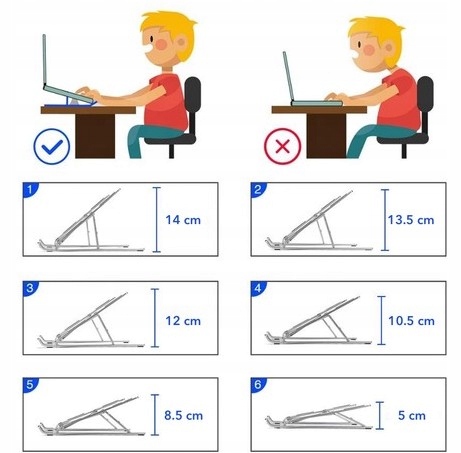 1
14 cm

2
13.5 cm

3
12 cm

4
10.5 cm

5
8.5 cm

6
5 cm