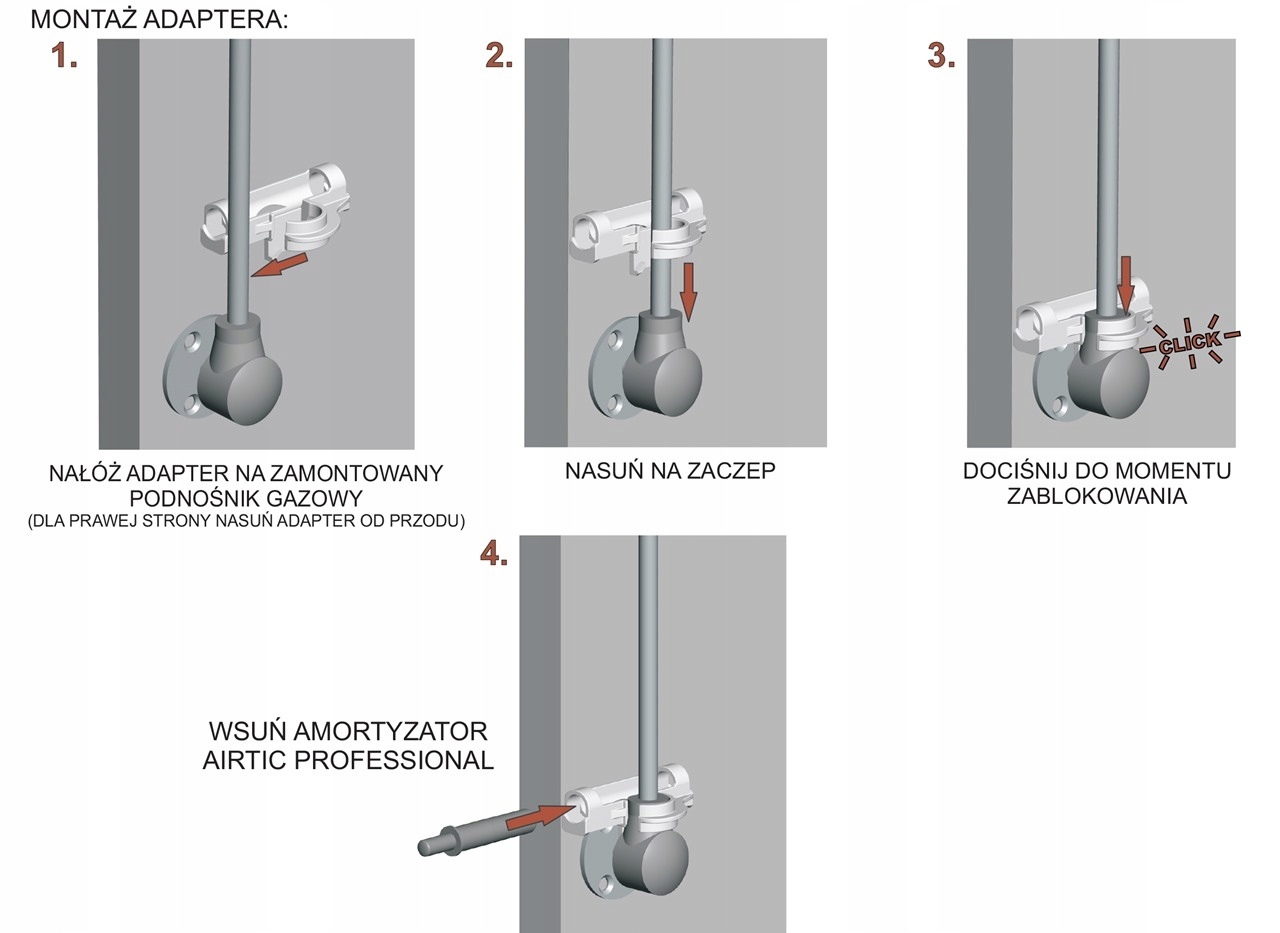 MONTAŻ ADAPTERA:

1.

NAŁÓŻ ADAPTER NA ZAMONTOWANY PODNOŚNIK GAZOWY
(DLA PRAWEJ STRONY NASUŃ ADAPTER OD PRZODU)

2.

NASUŃ NA ZACZEP

3.

CLICK

DOCIŚNIJ DO MOMENTU ZABLOKOWANIA

4.

WSUŃ AMORTYZATOR AIRTIC PROFESSIONAL