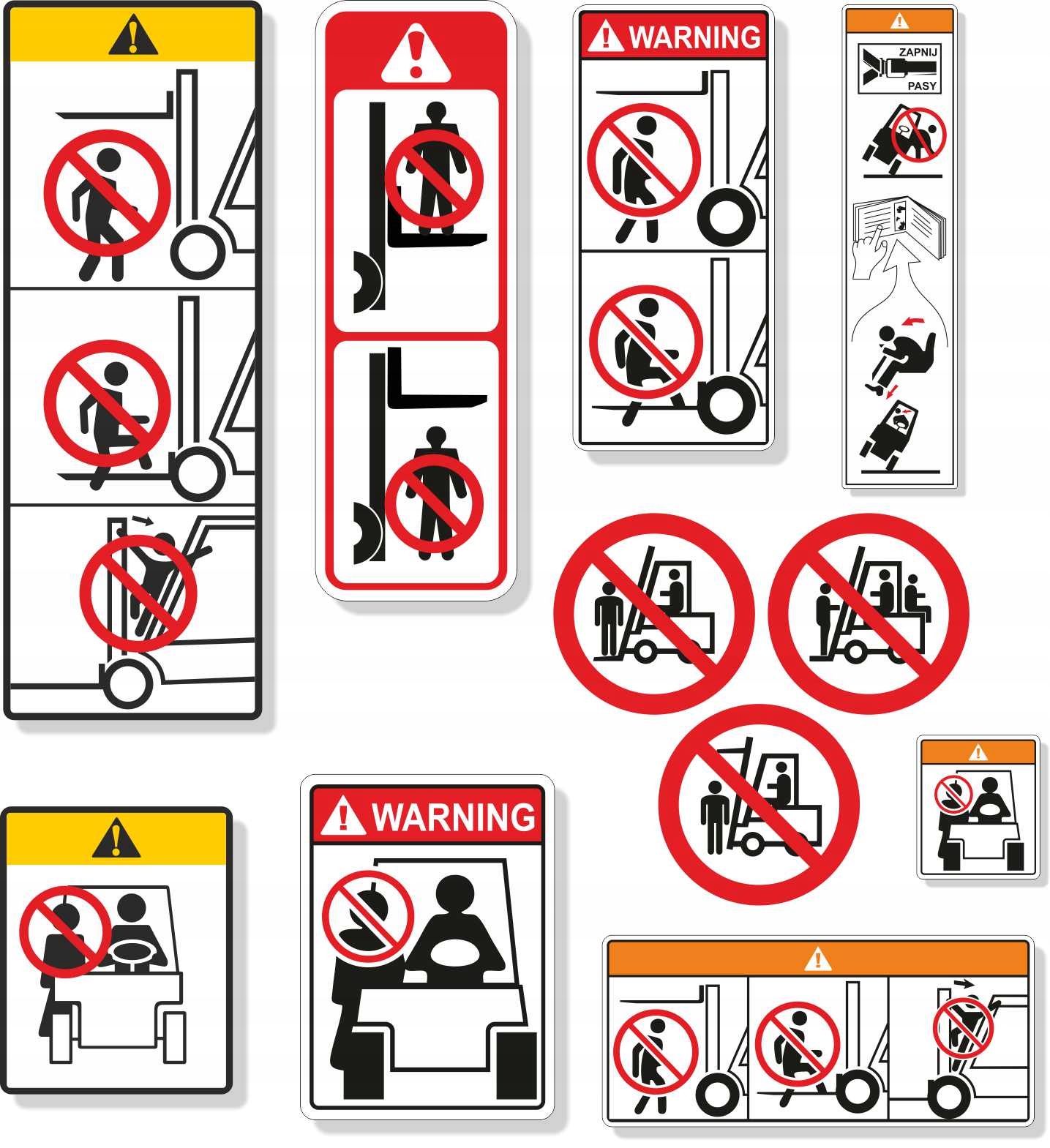 WARNING

ZAPNIJ
PASY

WARNING