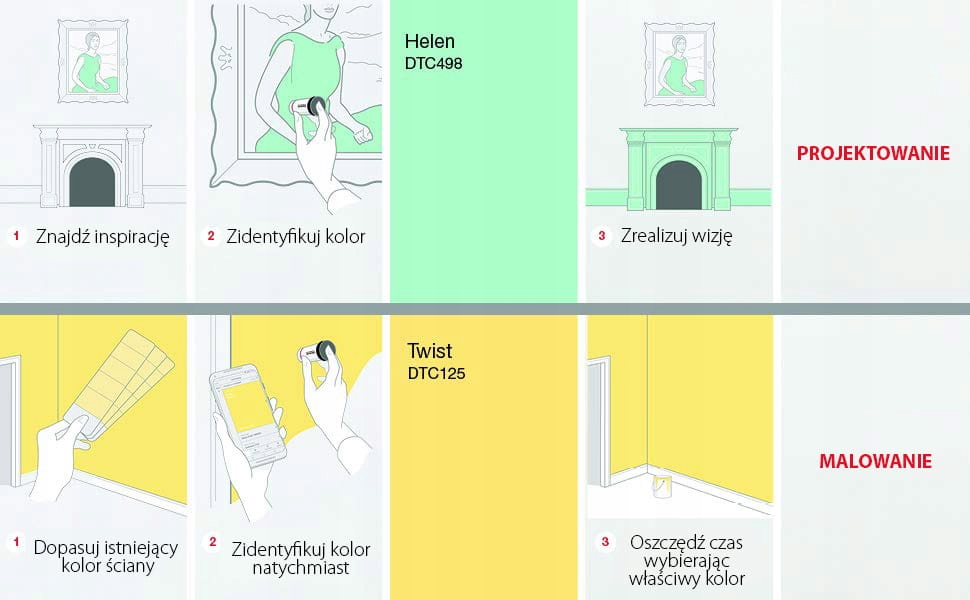 1 Znajdź inspirację

2 Zidentyfikuj kolor

Helen
DTC498

3 Zrealizuj wizję

PROJEKTOWANIE

1 Dopasuj istniejący kolor ściany

2 Zidentyfikuj kolor natychmiast

Twist
DTC125

3 Oszczędź czas wybierając właściwy kolor

MALOWANIE