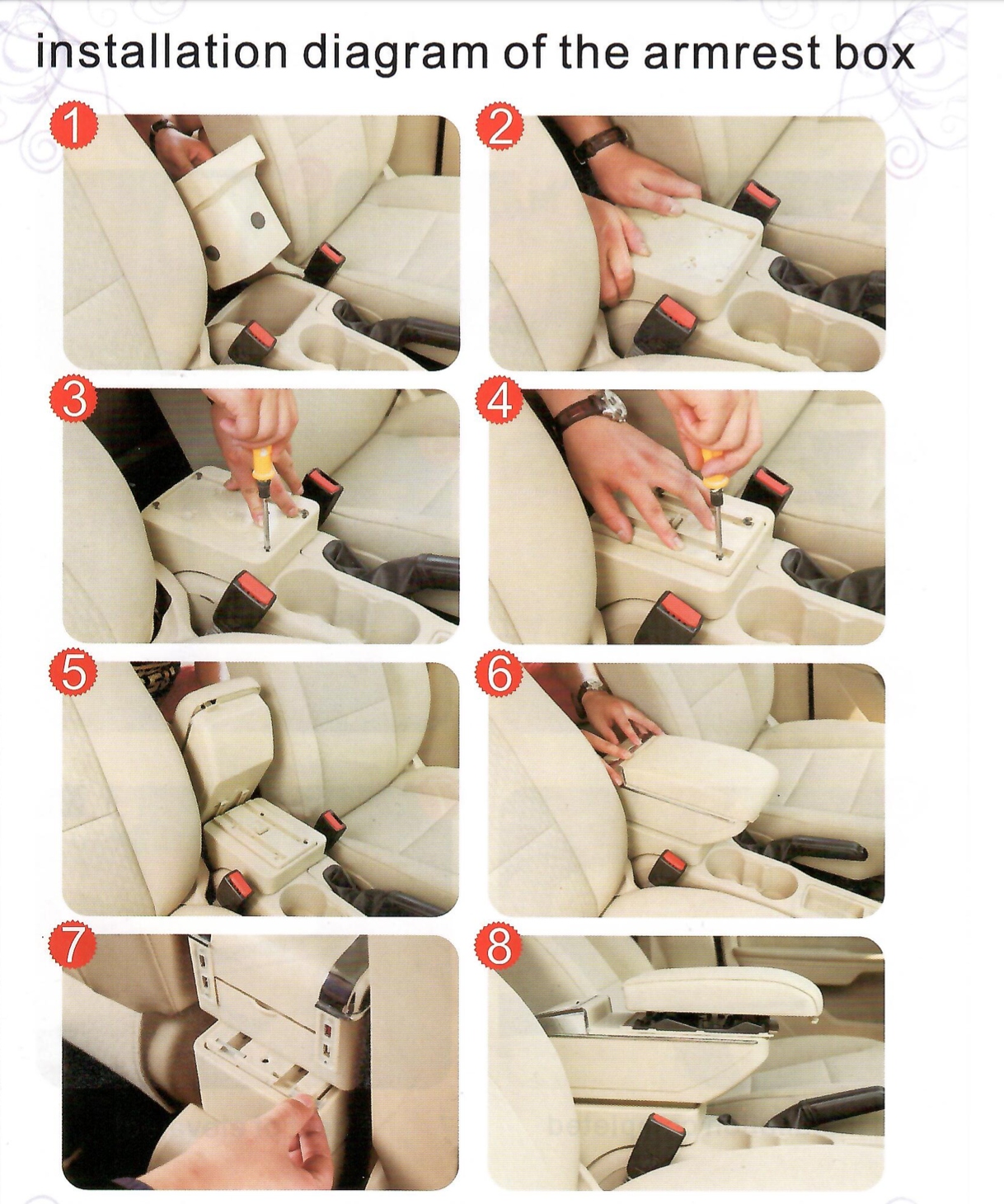 installation diagram of the armrest box

1

2

3

4

5

6

7

8