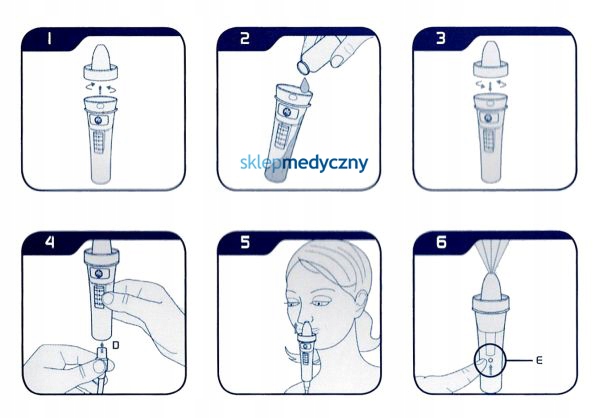 1

2

sklepmedyczny

3

4

D

5

6

E