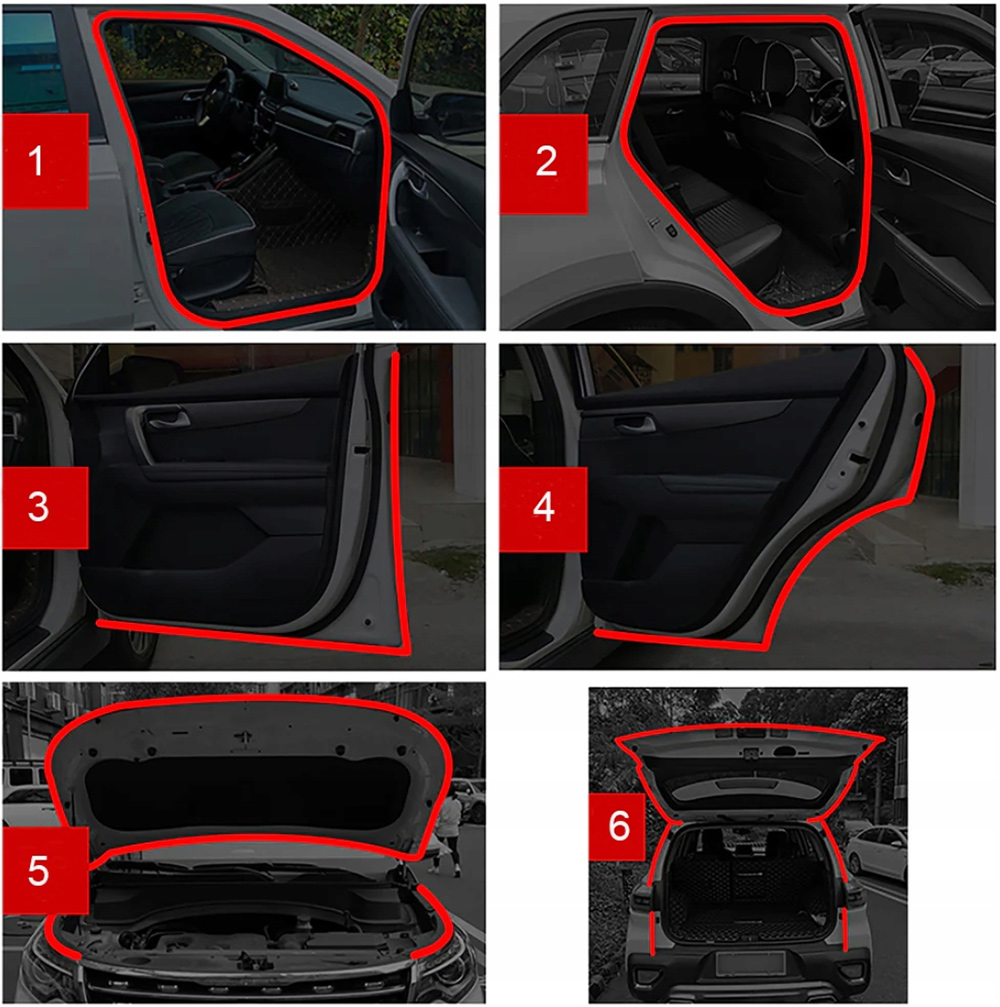 1

2

3

4

5

6