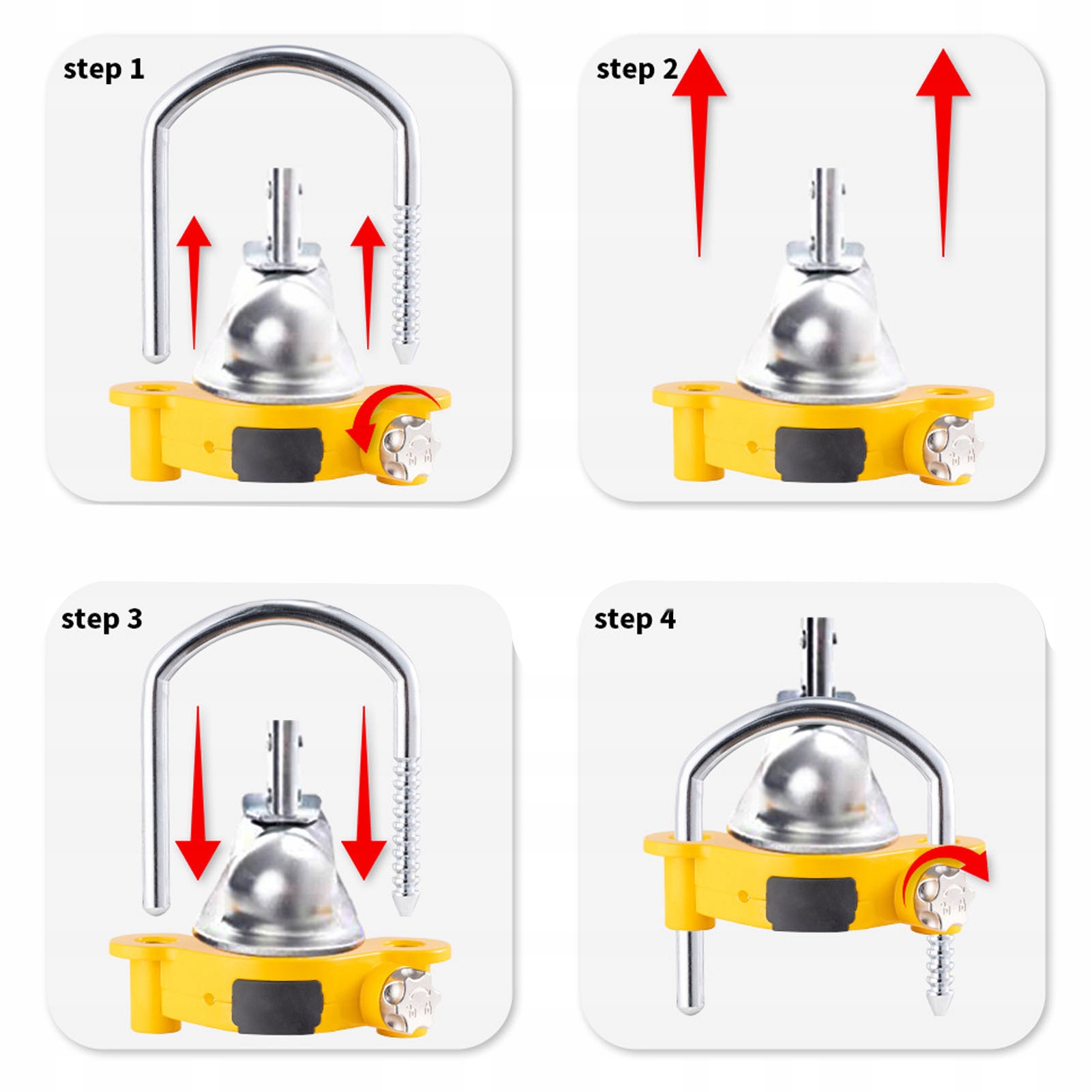 step 1

step 2

step 3

step 4