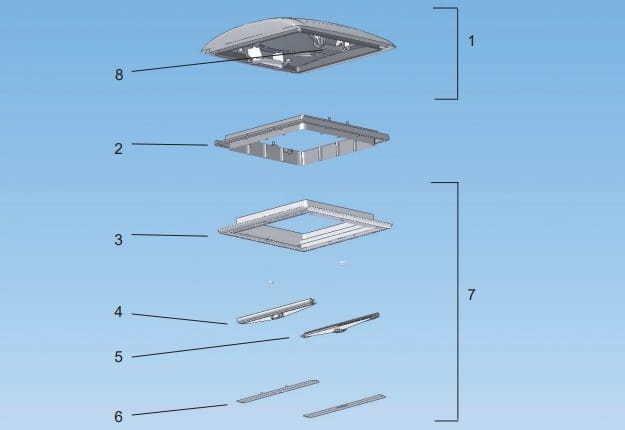 1
8
2
3
7
4
5
6