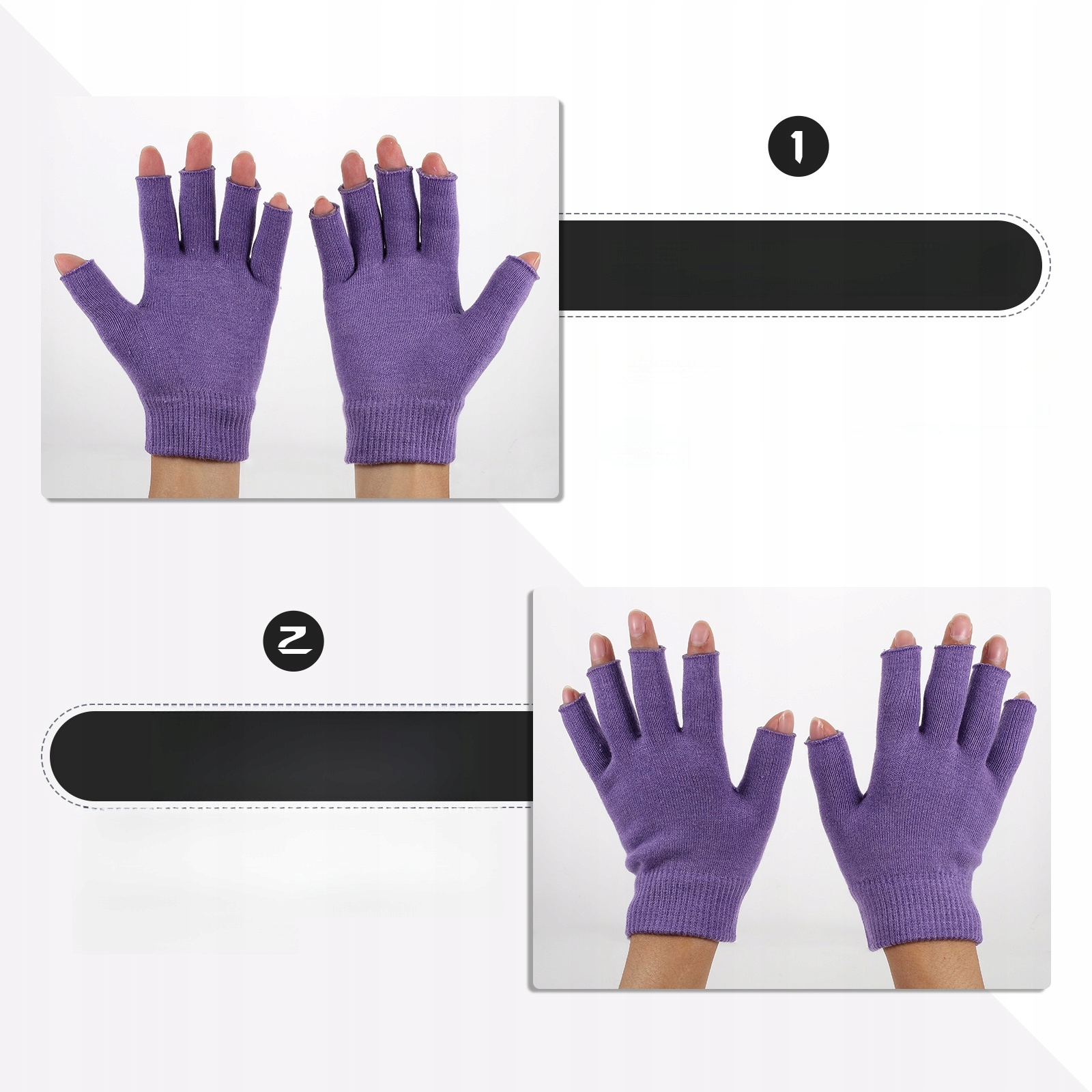 1

2