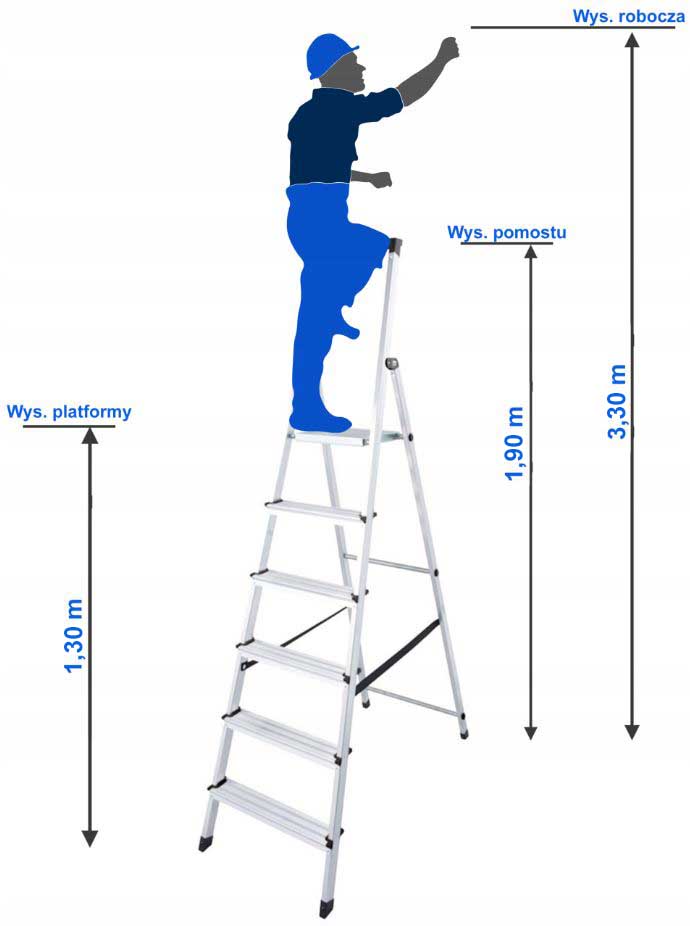 Wys. robocza

Wys. pomostu

Wys. platformy

1,30 m

1,90 m

3,30 m