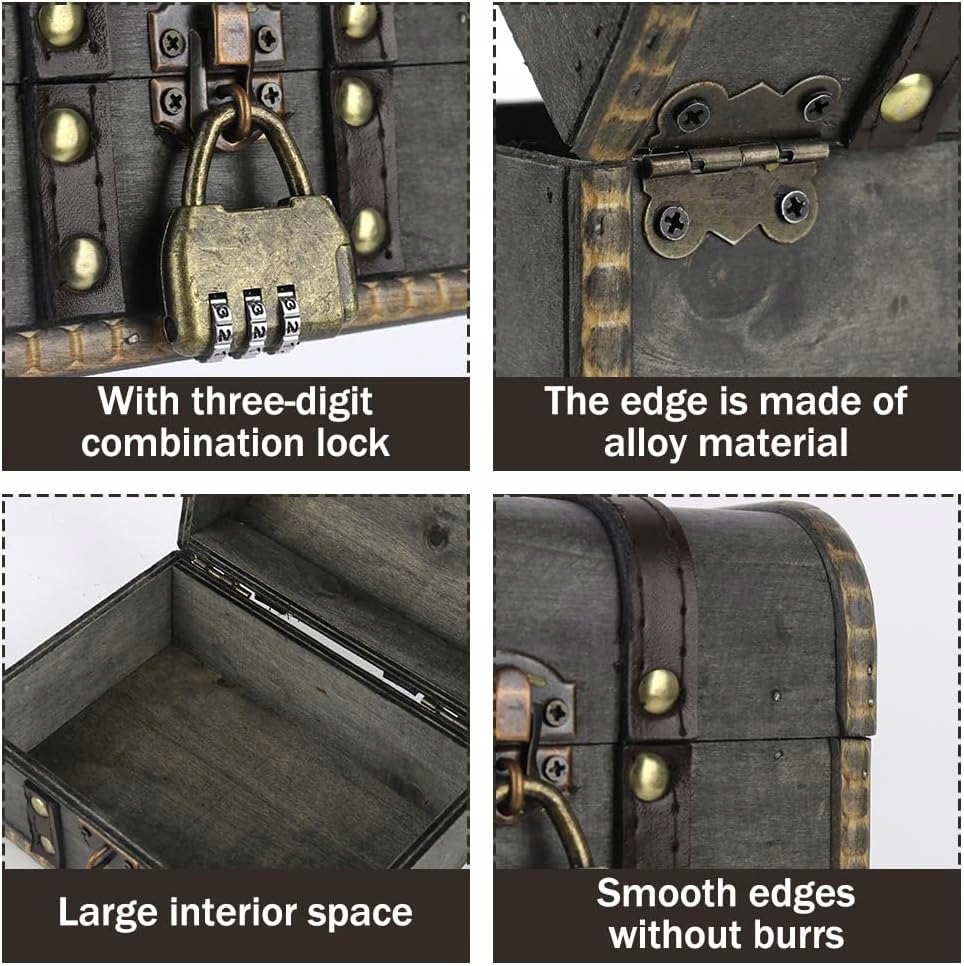 With three-digit combination lock

The edge is made of alloy material

Large interior space

Smooth edges without burrs