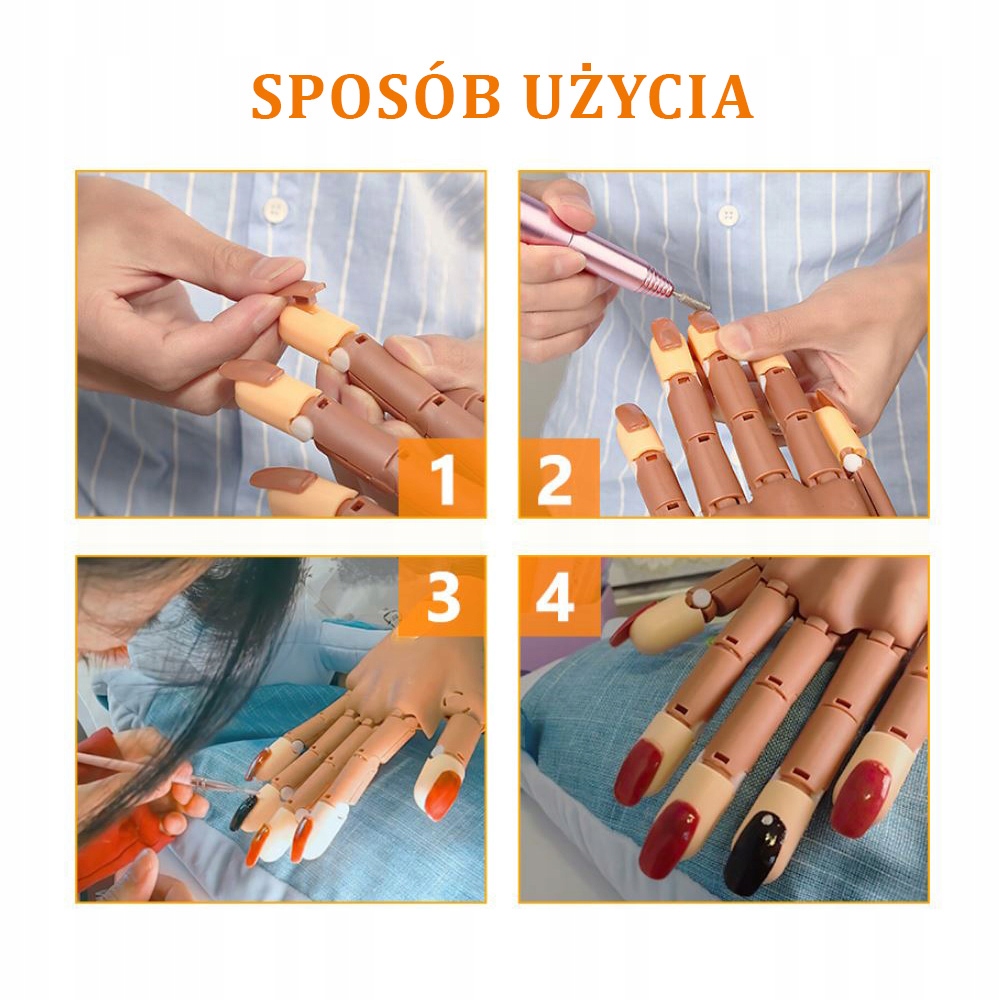 SPOSÓB UŻYCIA

1

2

3

4